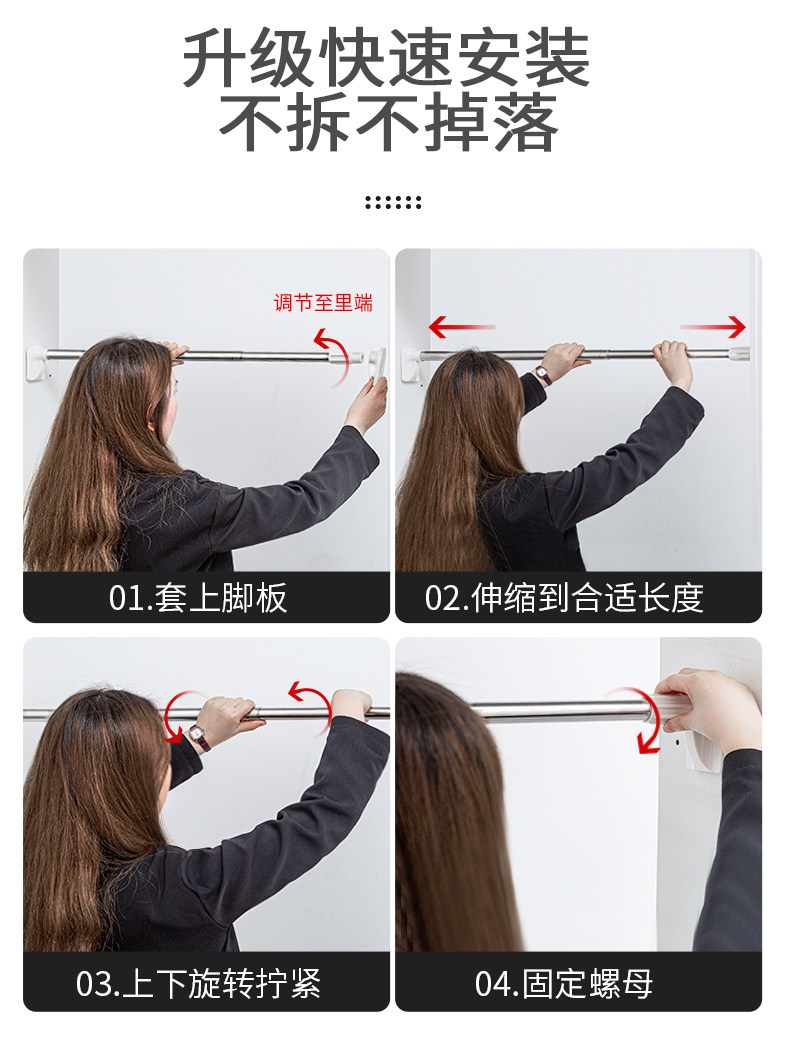 升级快速安装
不拆不掉落

调节至里端

01.套上脚板

02.伸缩到合适长度

03.上下旋转拧紧

04.固定螺母