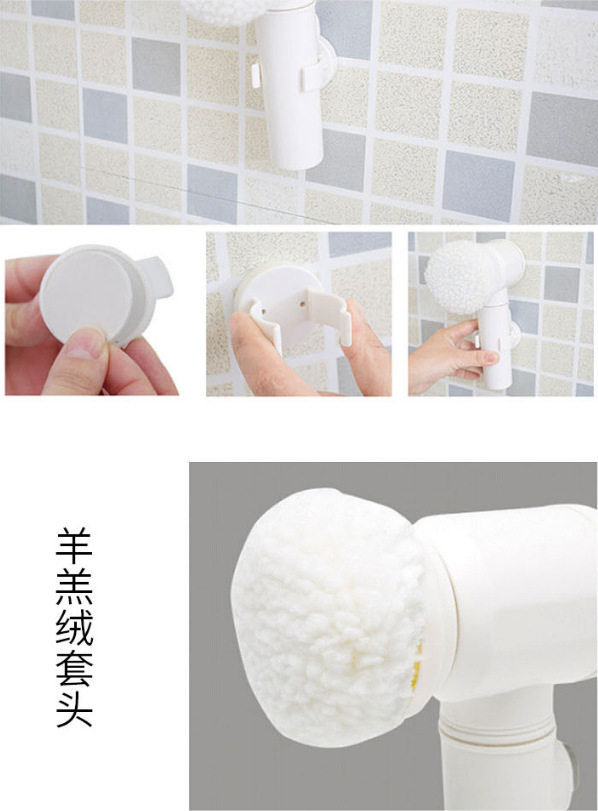 羊羔绒套头