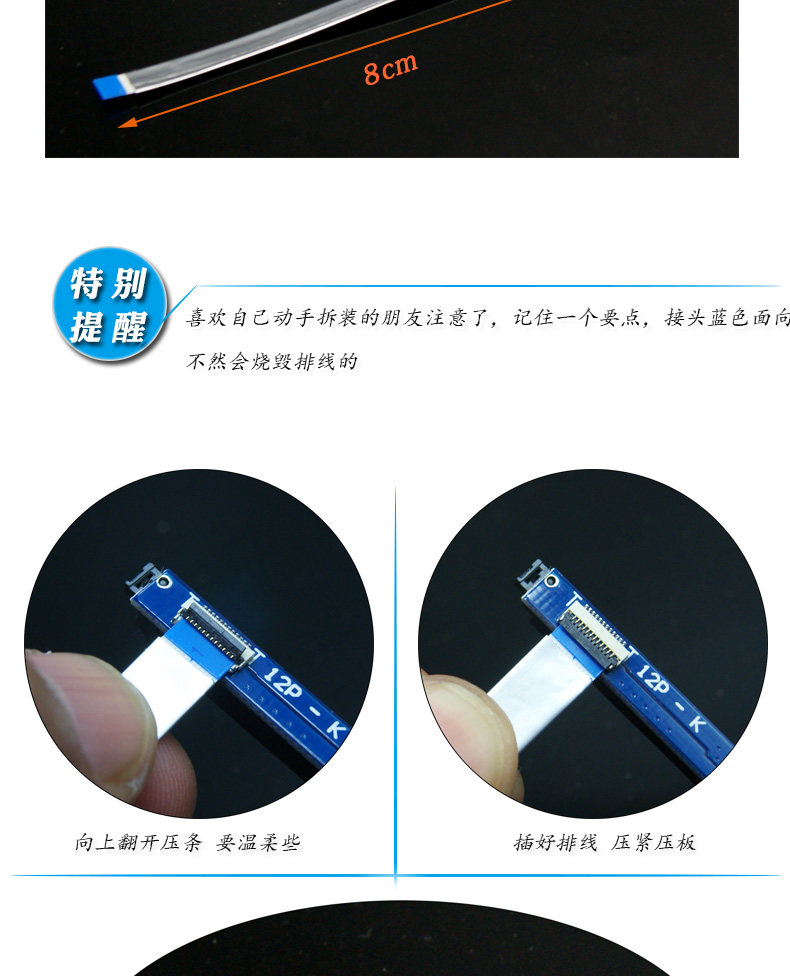 8cm

特别提醒

喜欢自己动手拆装的朋友注意了，记住一个要点，接头蓝色面向

不然会烧毁排线的

12P - K

12P - K

向上翻开压条 要温柔些

插好排线 压紧压板