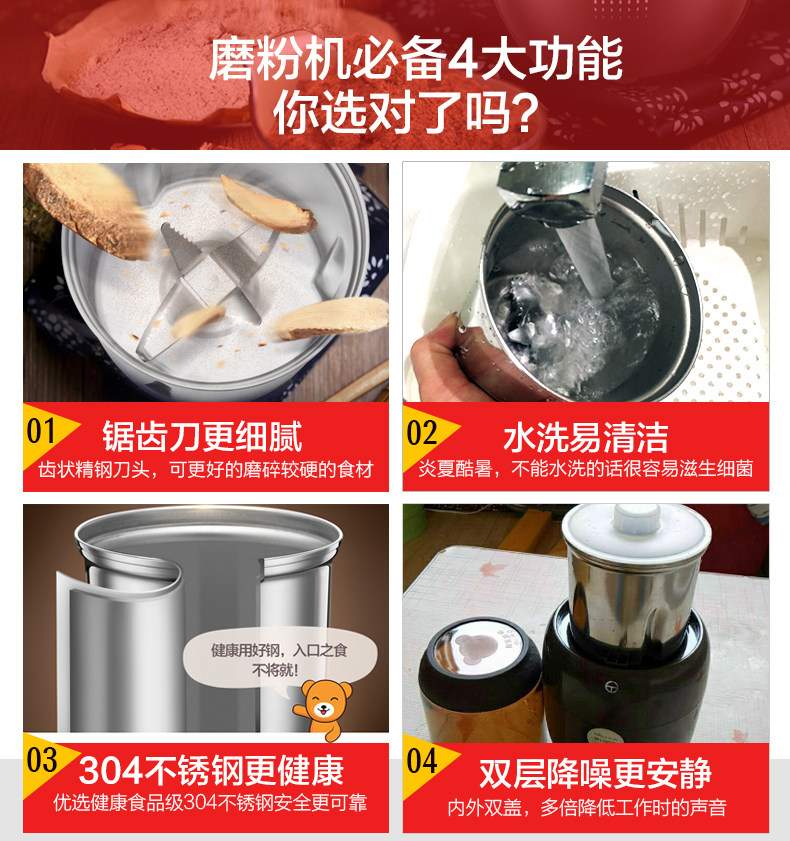 磨粉机必备4大功能
你选对了吗?

01 锯齿刀更细腻
齿状精钢刀头，可更好的磨碎较硬的食材

02 水洗易清洁
炎夏酷暑，不能水洗的话很容易滋生细菌

健康用好钢，入口之食不将就!

03 304不锈钢更健康
优选健康食品级304不锈钢安全更可靠

04 双层降噪更安静
内外双盖，多倍降低工作时的声音