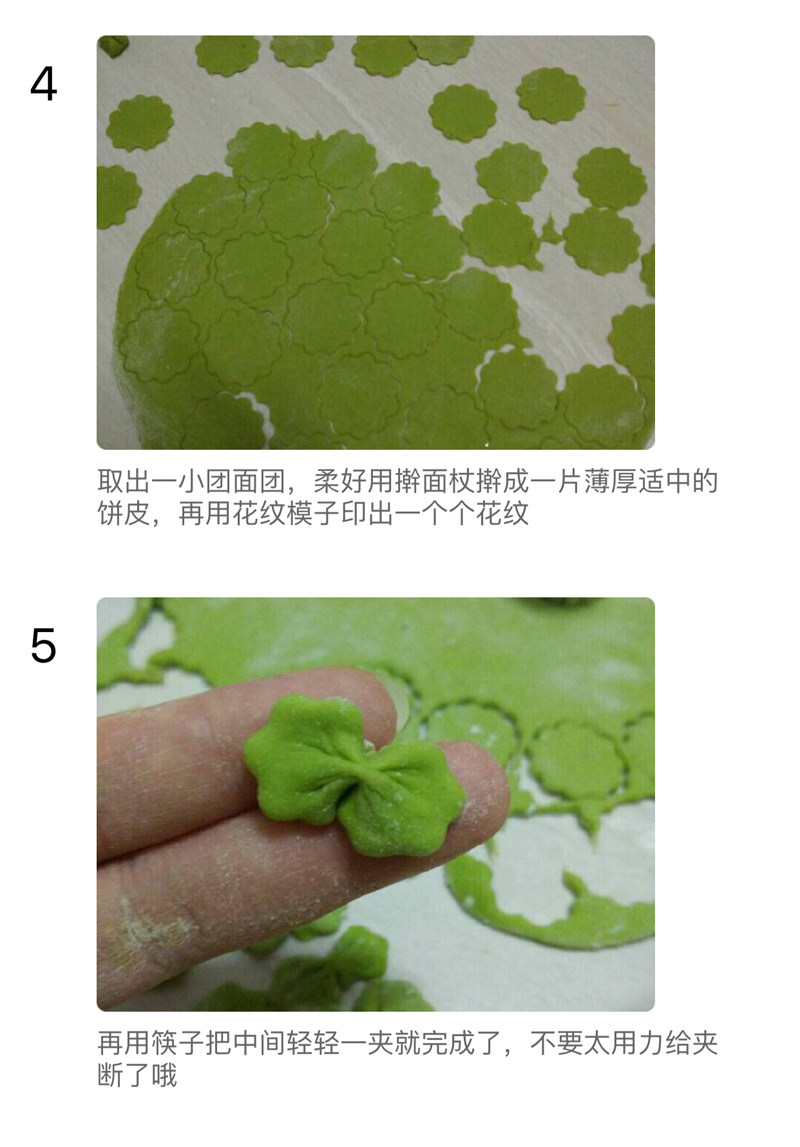 4

取出一小团面团，柔好用擀面杖擀成一片薄厚适中的饼皮，再用花纹模子印出一个个花纹

5

再用筷子把中间轻轻一夹就完成了，不要太用力给夹断了哦