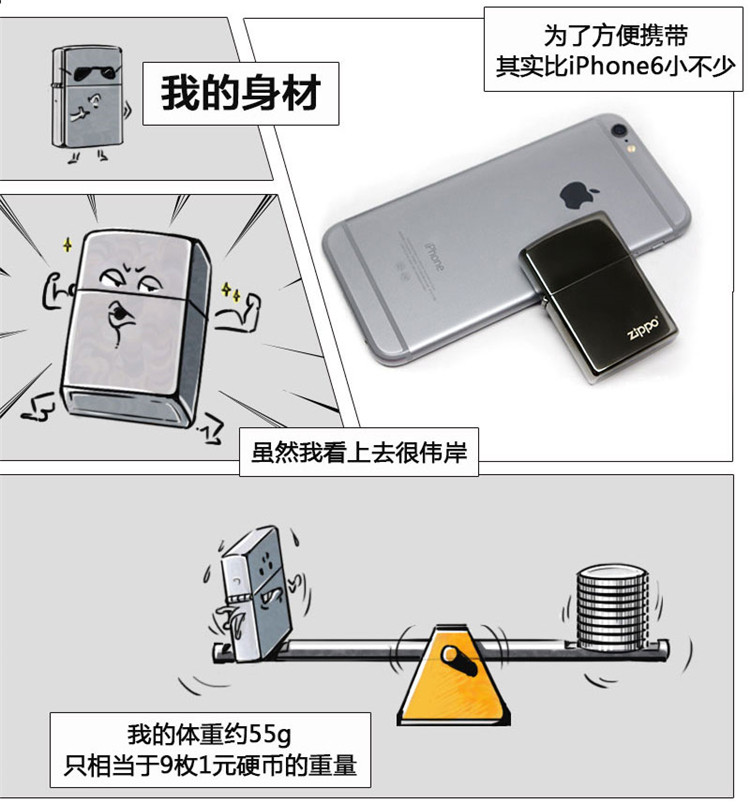 我的身材

为了方便携带
其实比iPhone6小不少

iPhone

zippo

虽然我看上去很伟岸

我的体重约55g
只相当于9枚1元硬币的重量