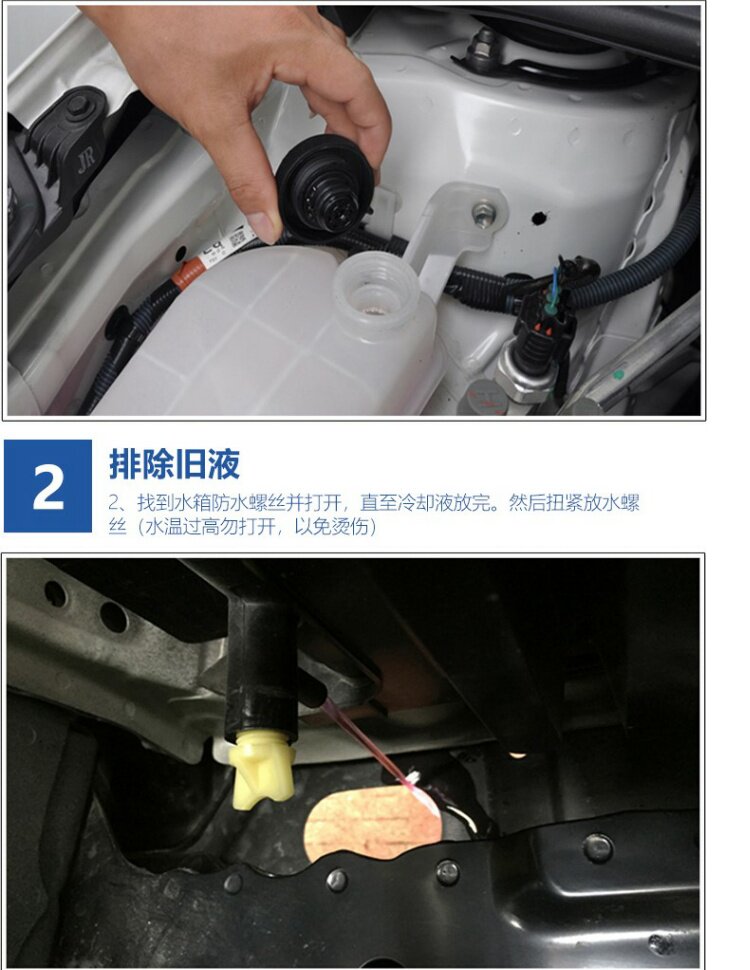 JR

2

排除旧液

2、找到水箱防水螺丝并打开，直至冷却液放完。然后扭紧放水螺丝（水温过高勿打开，以免烫伤）