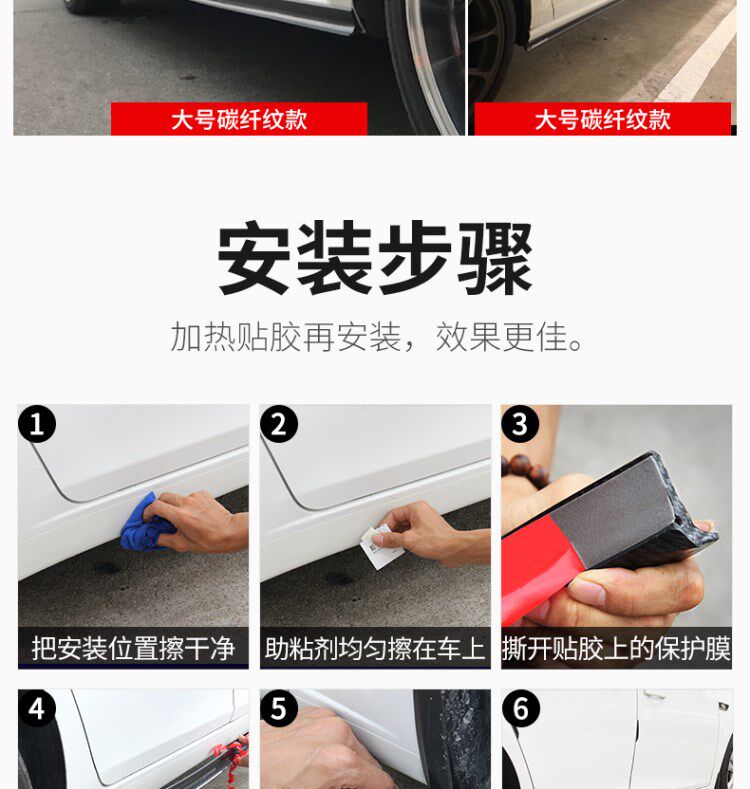 大号碳纤纹款

大号碳纤纹款

安装步骤

加热贴胶再安装，效果更佳。

1

把安装位置擦干净

2

助粘剂均匀擦在车上

3

撕开贴胶上的保护膜

4

5

6