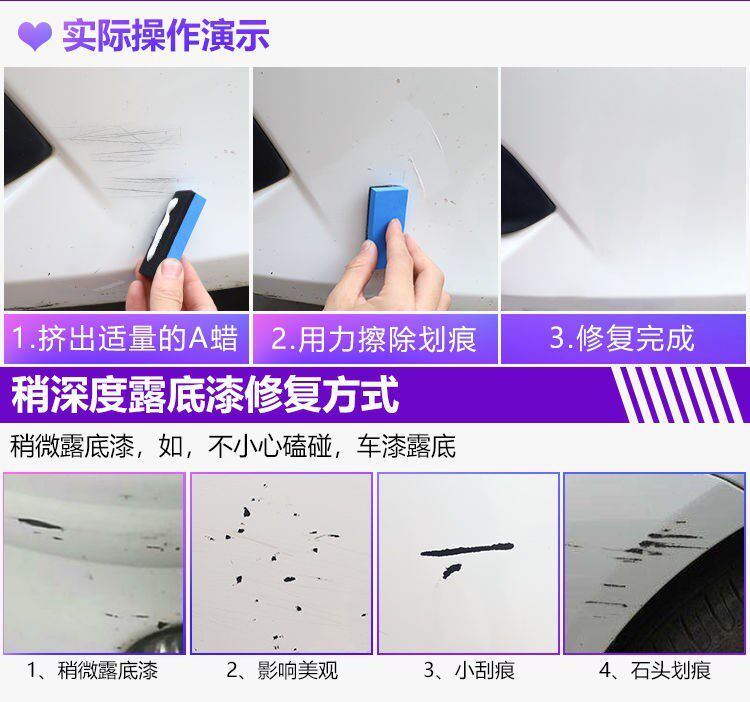 实际操作演示

1.挤出适量的A蜡

2.用力擦除划痕

3.修复完成

稍深度露底漆修复方式

稍微露底漆，如，不小心磕碰，车漆露底

1、稍微露底漆

2、影响美观

3、小刮痕

4、石头划痕