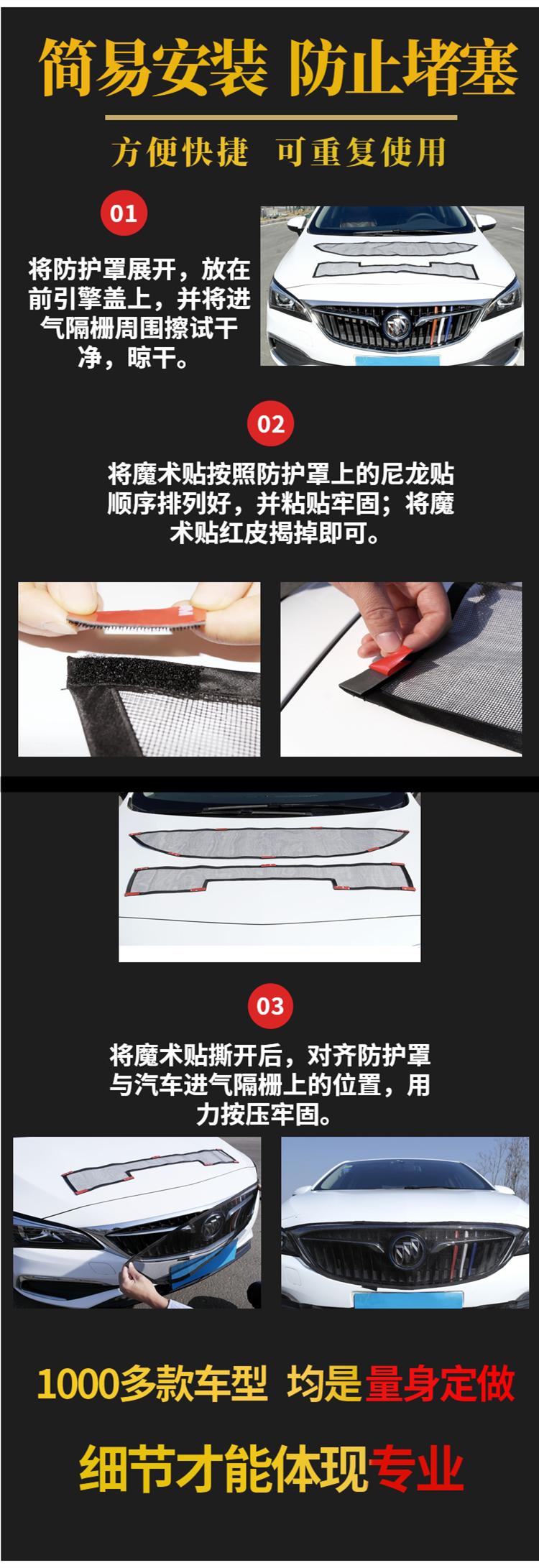 简易安装 防止堵塞

方便快捷 可重复使用

01

将防护罩展开，放在前引擎盖上，并将进气隔栅周围擦试干净，晾干。

02

将魔术贴按照防护罩上的尼龙贴顺序排列好，并粘贴牢固；将魔术贴红皮揭掉即可。

03

将魔术贴撕开后，对齐防护罩与汽车进气隔栅上的位置，用力按压牢固。

1000多款车型 均是量身定做

细节才能体现专业