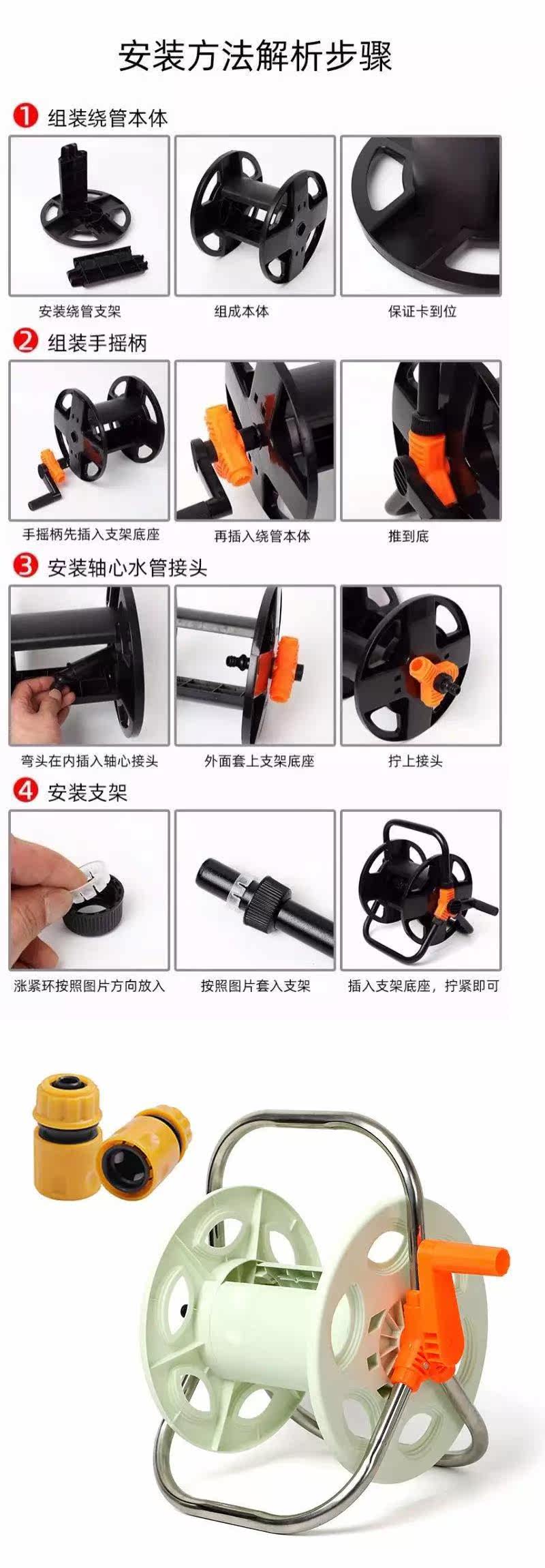 安装方法解析步骤

1 组装绕管本体

安装绕管支架

组成本体

保证卡到位

2 组装手摇柄

手摇柄先插入支架底座

再插入绕管本体

推到底

3 安装轴心水管接头

弯头在内插入轴心接头

外面套上支架底座

拧上接头

4 安装支架

涨紧环按照图片方向放入

按照图片套入支架

插入支架底座，拧紧即可