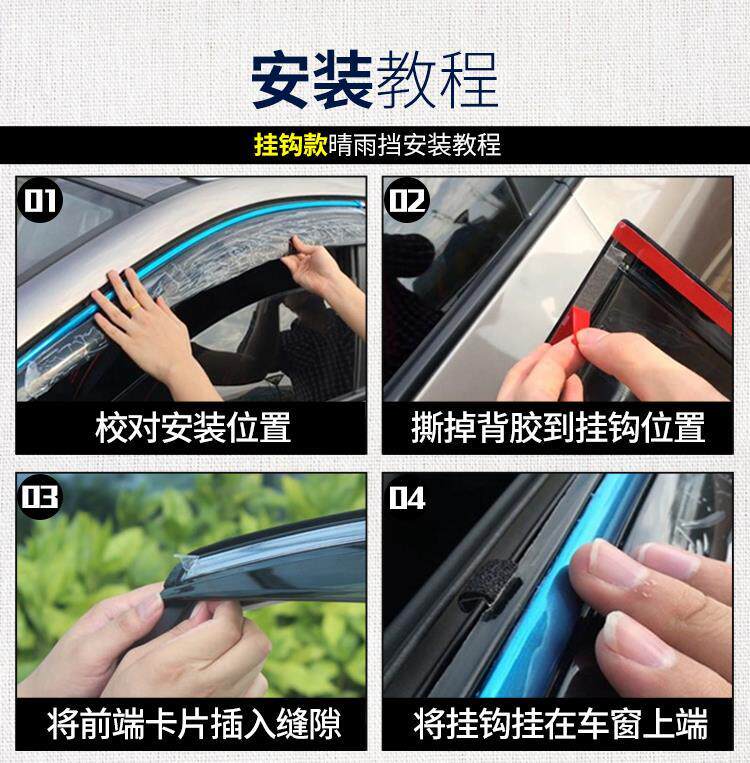 安装教程

挂钩款晴雨挡安装教程

01
校对安装位置

02
撕掉背胶到挂钩位置

03
将前端卡片插入缝隙

04
将挂钩挂在车窗上端