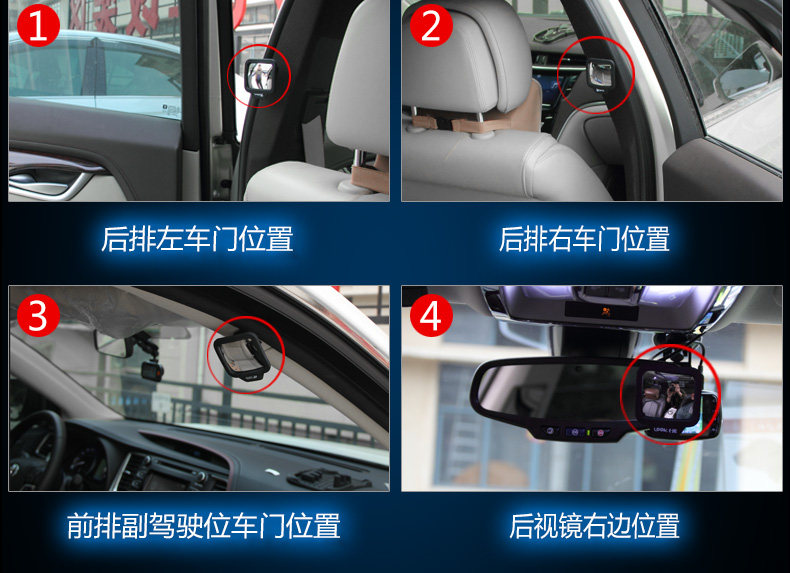 1

后排左车门位置

2

后排右车门位置

3

前排副驾驶位车门位置

4

后视镜右边位置