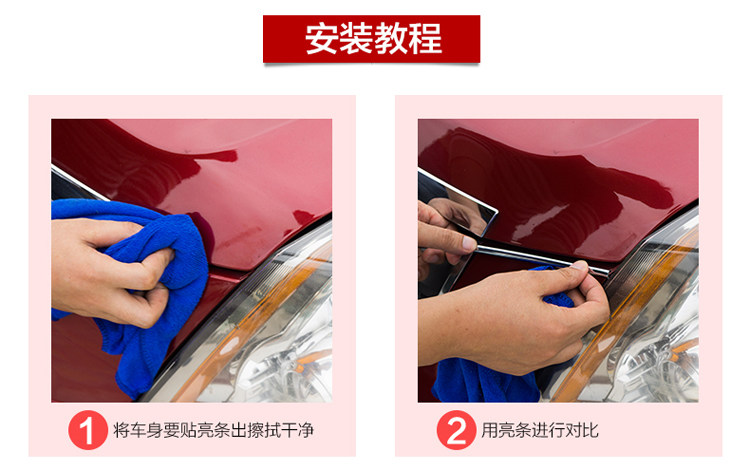 安装教程

1 将车身要贴亮条出擦拭干净

2 用亮条进行对比