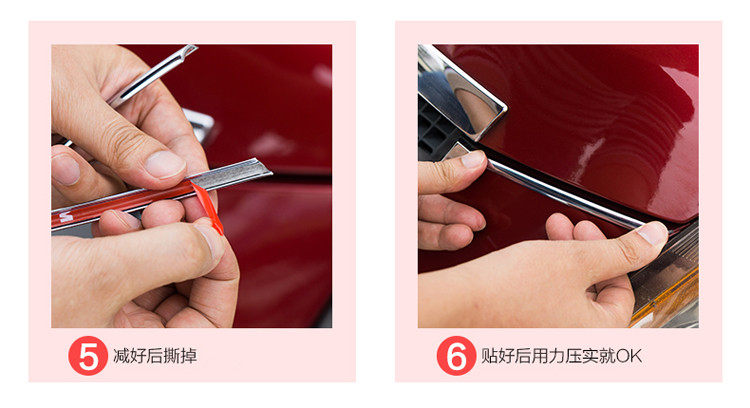 5 减好后撕掉

6 贴好后用力压实就OK