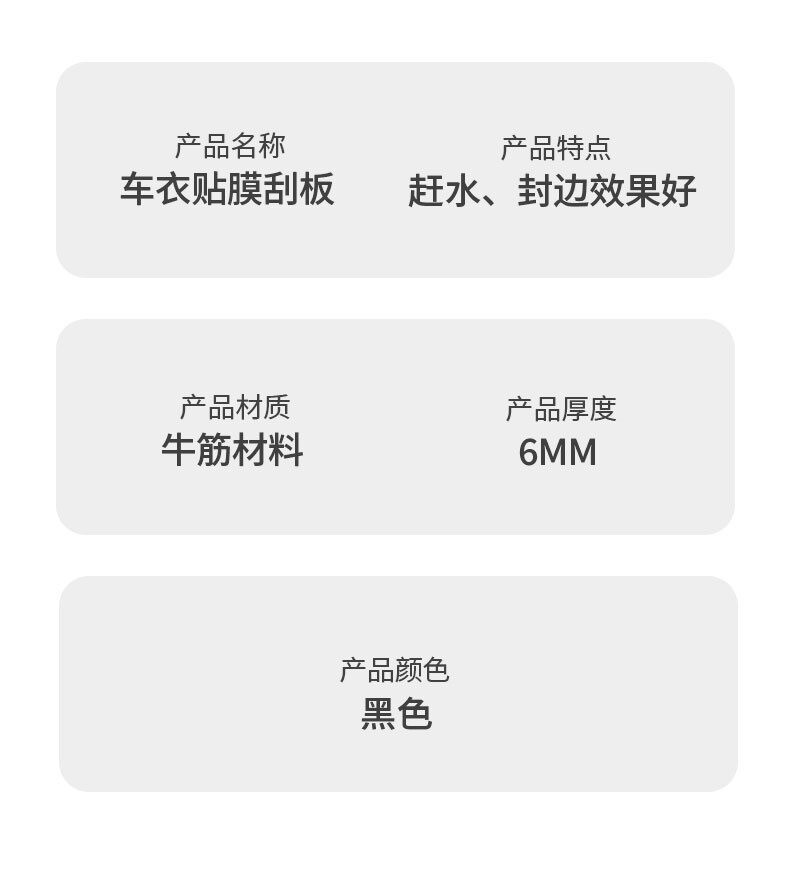 产品名称
车衣贴膜刮板

产品特点
赶水、封边效果好

产品材质
牛筋材料

产品厚度
6MM

产品颜色
黑色