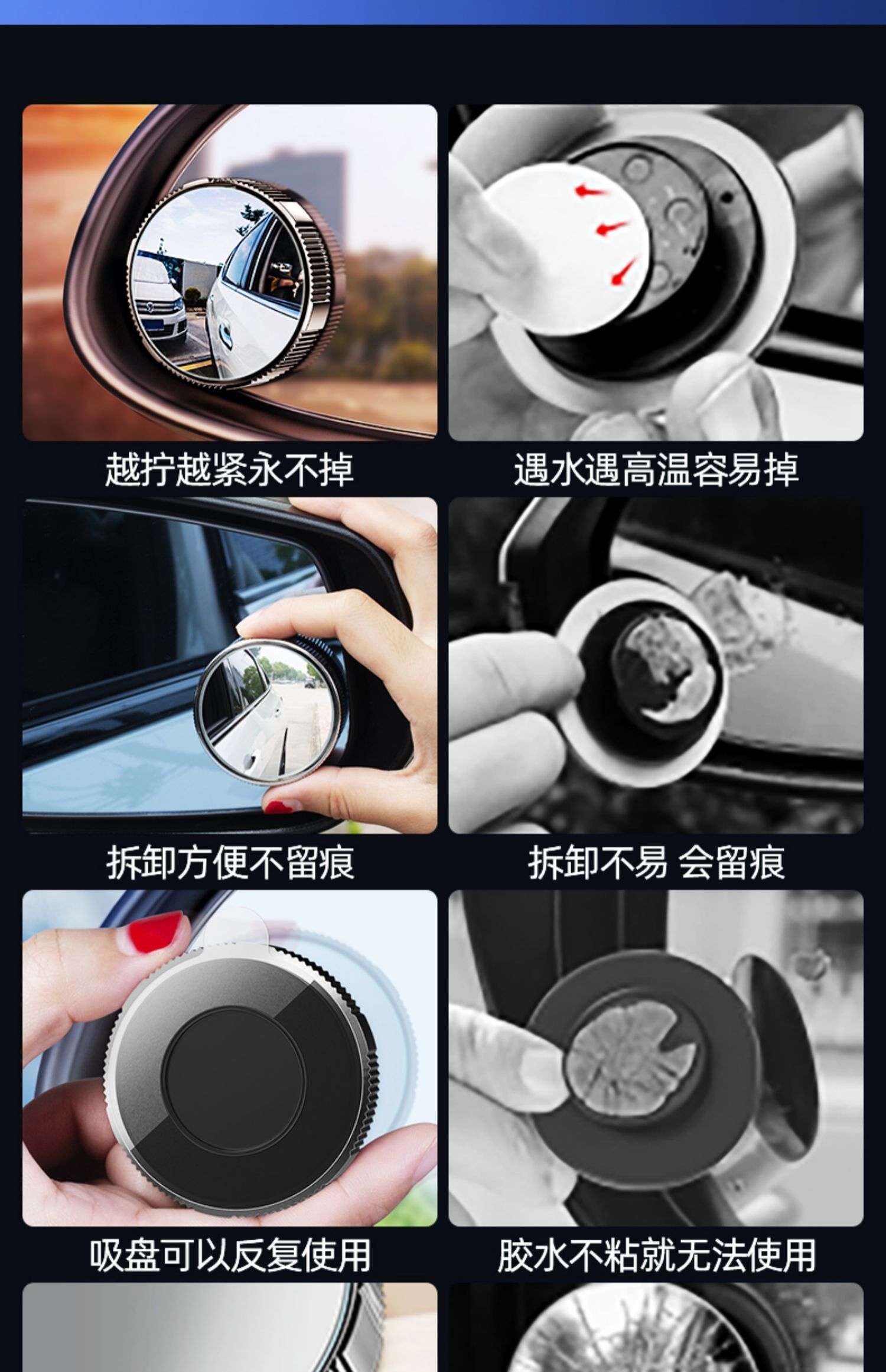 越拧越紧永不掉

遇水遇高温容易掉

拆卸方便不留痕

拆卸不易 会留痕

吸盘可以反复使用

胶水不粘就无法使用