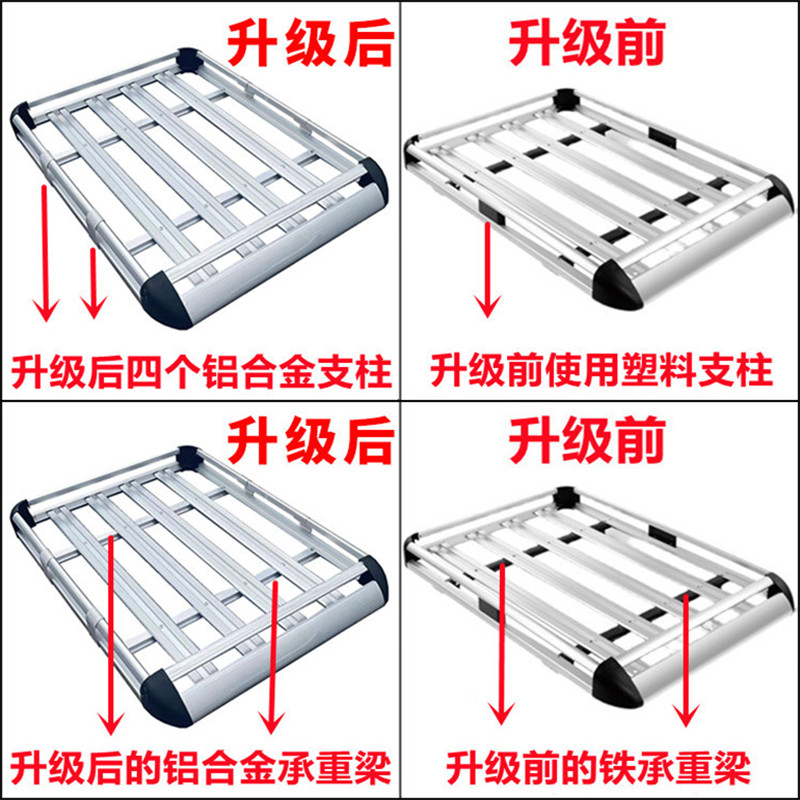 升级后

升级后四个铝合金支柱

升级前

升级前使用塑料支柱

升级后

升级后的铝合金承重梁

升级前

升级前的铁承重梁