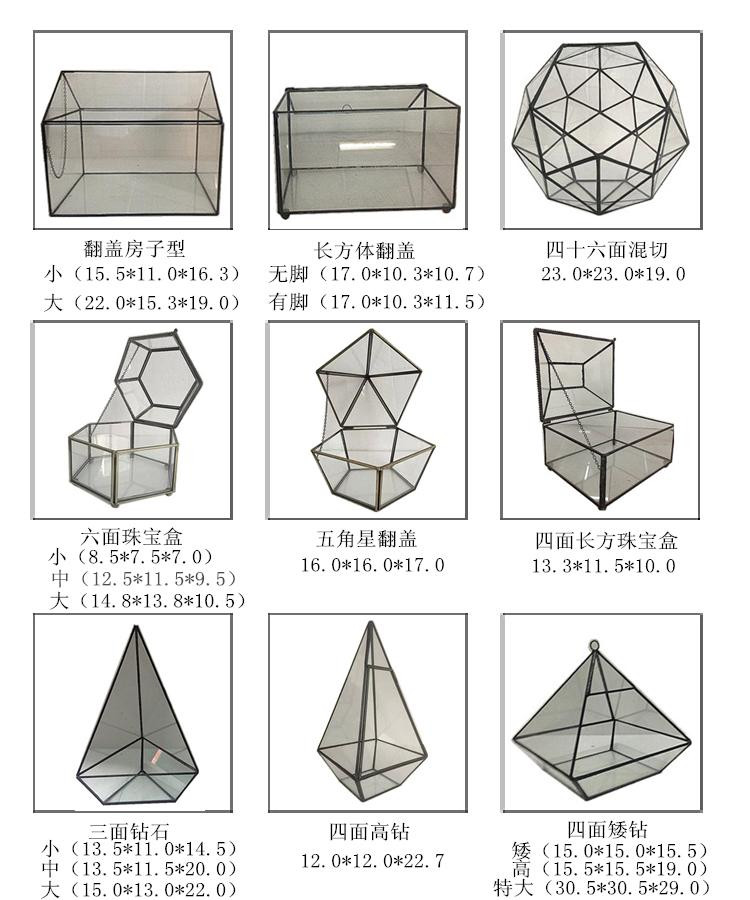 翻盖房子型
小（15.5*11.0*16.3）
大（22.0*15.3*19.0）

长方体翻盖
无脚（17.0*10.3*10.7）
有脚（17.0*10.3*11.5）

四十六面混切
23.0*23.0*19.0

六面珠宝盒
小（8.5*7.5*7.0）
中（12.5*11.5*9.5）
大（14.8*13.8*10.5）

五角星翻盖
16.0*16.0*17.0

四面长方珠宝盒
13.3*11.5*10.0

三面钻石
小（13.5*11.0*14.5）
中（13.5*11.5*20.0）
大（15.0*13.0*22.0）

四面高钻
12.0*12.0*22.7

四面矮钻
矮（15.0*15.0*15.5）
高（15.5*15.5*19.0）
特大（30.5*30.5*29.0）