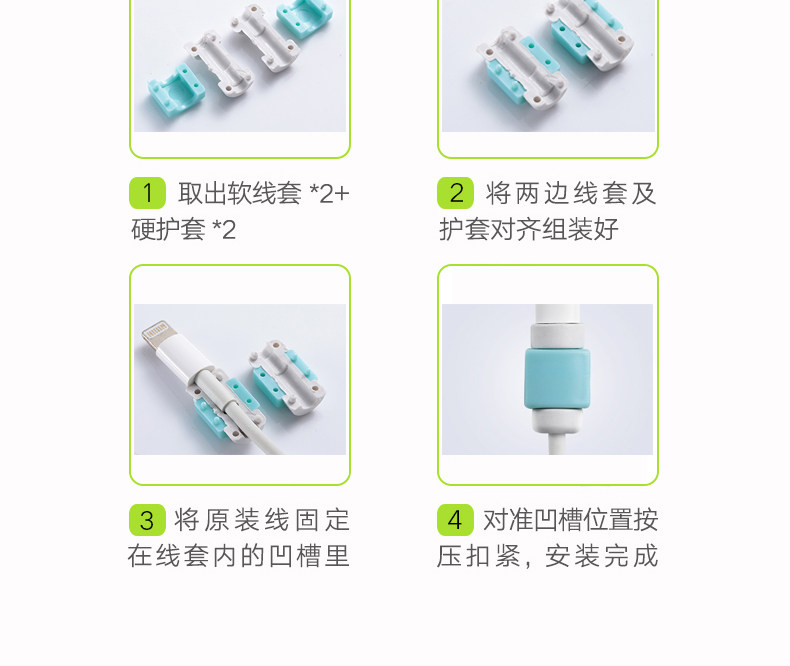 1 取出软线套 *2+ 硬护套 *2

2 将两边线套及护套对齐组装好

3 将原装线固定在线套内的凹槽里

4 对准凹槽位置按压扣紧，安装完成