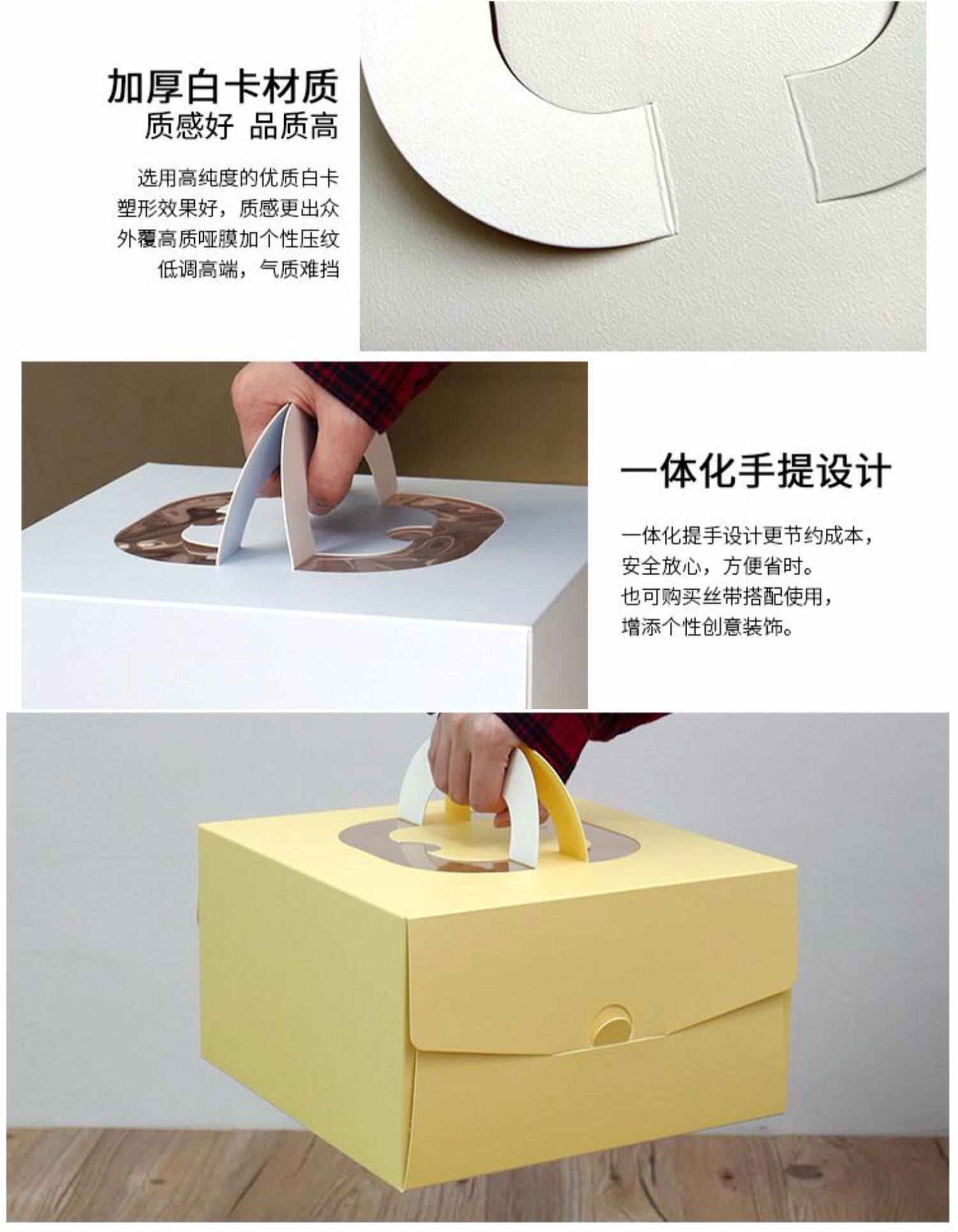 加厚白卡材质
质感好 品质高

选用高纯度的优质白卡
塑形效果好，质感更出众
外覆高质哑膜加个性压纹
低调高端，气质难挡

一体化手提设计

一体化提手设计更节约成本，
安全放心，方便省时。
也可购买丝带搭配使用，
增添个性创意装饰。