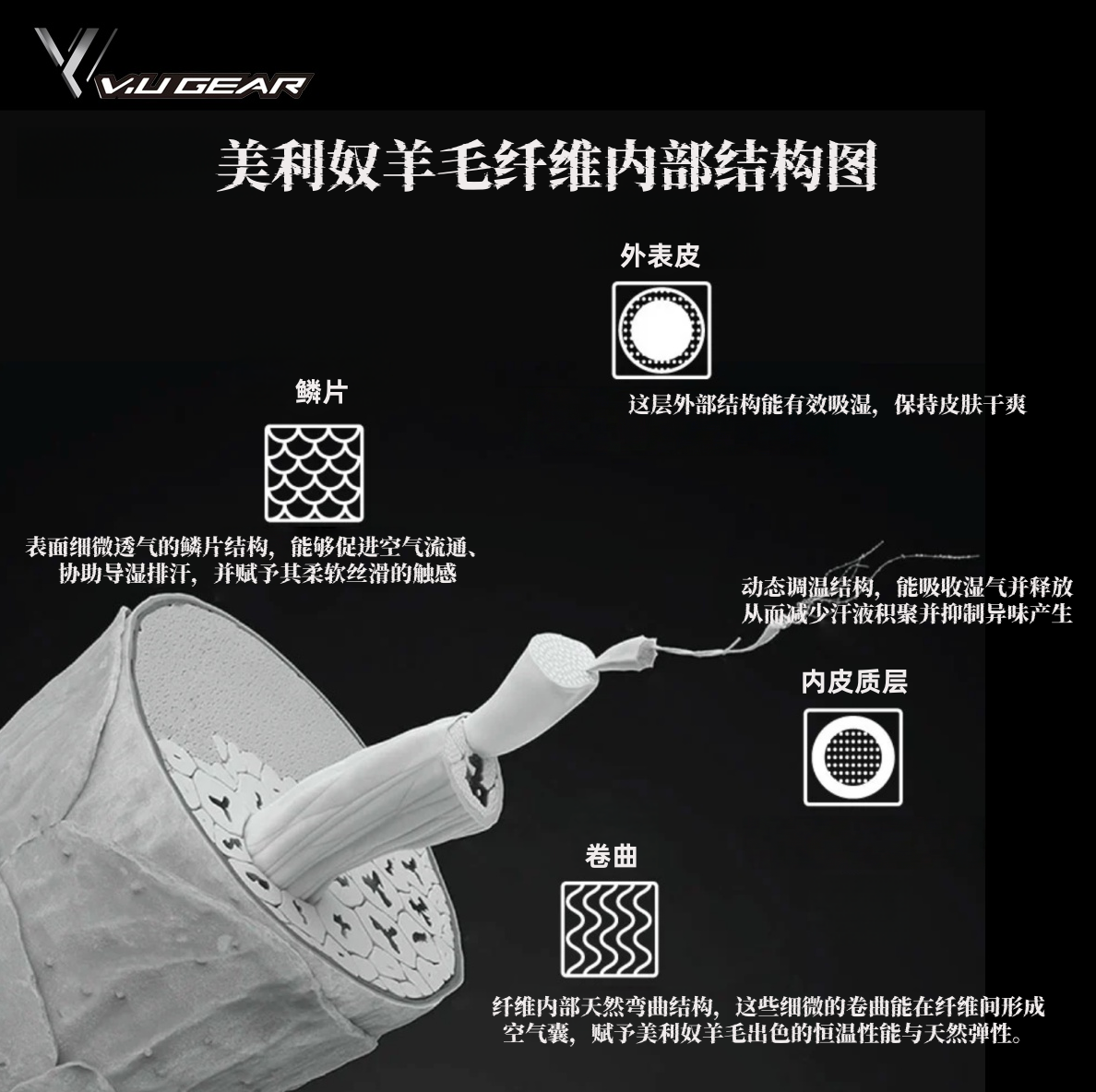 V.U GEAR

美利奴羊毛纤维内部结构图

外表皮

这层外部结构能有效吸湿，保持皮肤干爽

鳞片

表面细微透气的鳞片结构，能够促进空气流通、协助导湿排汗，并赋予其柔软丝滑的触感

动态调温结构，能吸收湿气并释放从而减少汗液积聚并抑制异味产生

内皮质层

卷曲

纤维内部天然弯曲结构，这些细微的卷曲能在纤维间形成空气囊，赋予美利奴羊毛出色的恒温性能与天然弹性。