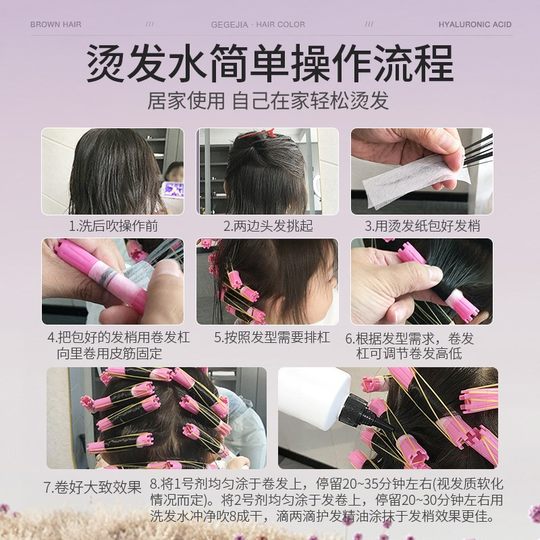 BROWN HAIR /// GEGEJIA · HAIR COLOR /// HYALURONIC ACID

烫发水简单操作流程

居家使用 自己在家轻松烫发

1.洗后吹操作前

2.两边头发挑起

3.用烫发纸包好发梢

4.把包好的发梢用卷发杠向里卷用皮筋固定

5.按照发型需要排杠

6.根据发型需求，卷发杠可调节卷发高低

7.卷好大致效果

8.将1号剂均匀涂于卷发上，停留20~35分钟左右(视发质软化情况而定)。将2号剂均匀涂于发卷上，停留20~30分钟左右用洗发水冲净吹8成干，滴两滴护发精油涂抹于发梢效果更佳。