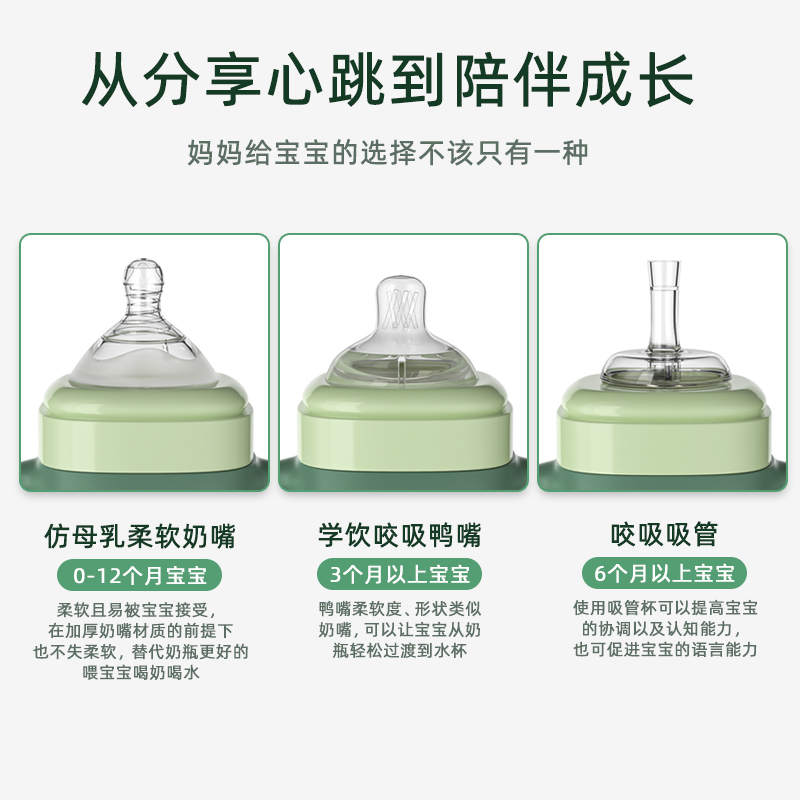 从分享心跳到陪伴成长

妈妈给宝宝的选择不该只有一种

仿母乳柔软奶嘴

0-12个月宝宝

柔软且易被宝宝接受，在加厚奶嘴材质的前提下也不失柔软，替代奶瓶更好的喂宝宝喝奶喝水

学饮咬吸鸭嘴

3个月以上宝宝

鸭嘴柔软度、形状类似奶嘴，可以让宝宝从奶瓶轻松过渡到水杯

咬吸吸管

6个月以上宝宝

使用吸管杯可以提高宝宝的协调以及认知能力，也可促进宝宝的语言能力