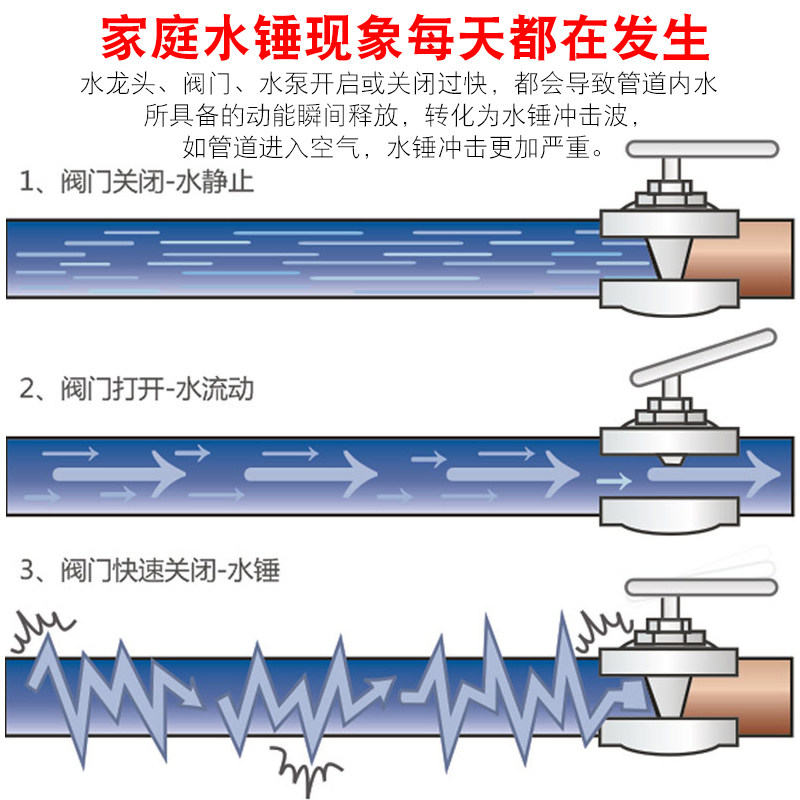 家庭水锤现象每天都在发生

水龙头、阀门、水泵开启或关闭过快，都会导致管道内水所具备的动能瞬间释放，转化为水锤冲击波，如管道进入空气，水锤冲击更加严重。

1、阀门关闭-水静止

2、阀门打开-水流动

3、阀门快速关闭-水锤