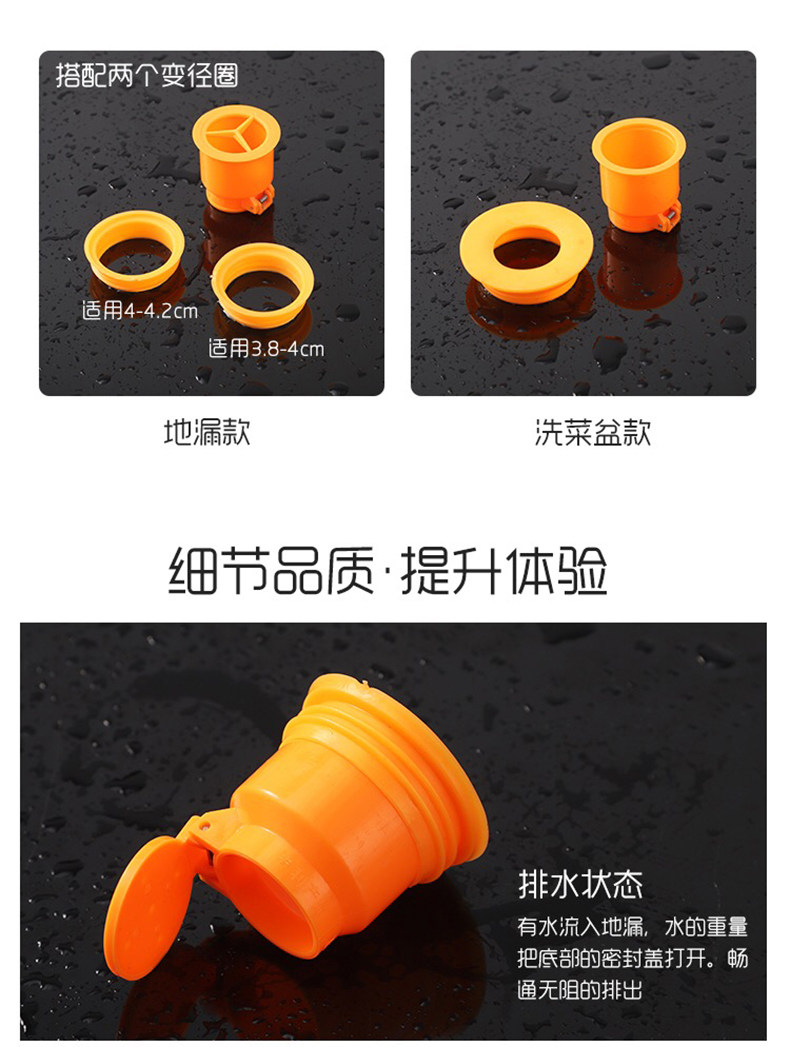 搭配两个变径圈

适用4-4.2cm

适用3.8-4cm

地漏款

洗菜盆款

细节品质·提升体验

排水状态

有水流入地漏，水的重量把底部的密封盖打开。畅通无阻的排出