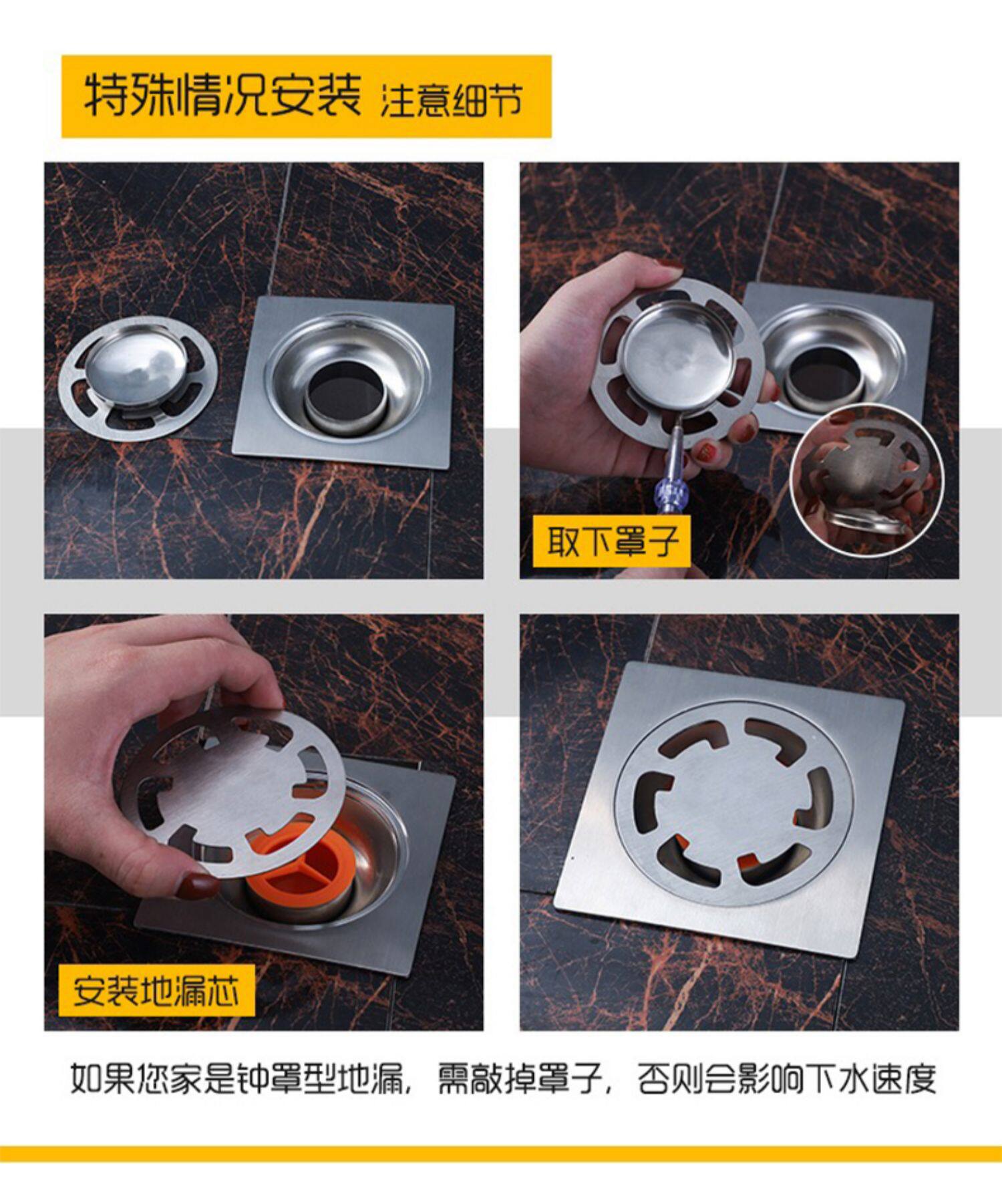 特殊情况安装 注意细节

取下罩子

安装地漏芯

如果您家是钟罩型地漏，需敲掉罩子，否则会影响下水速度