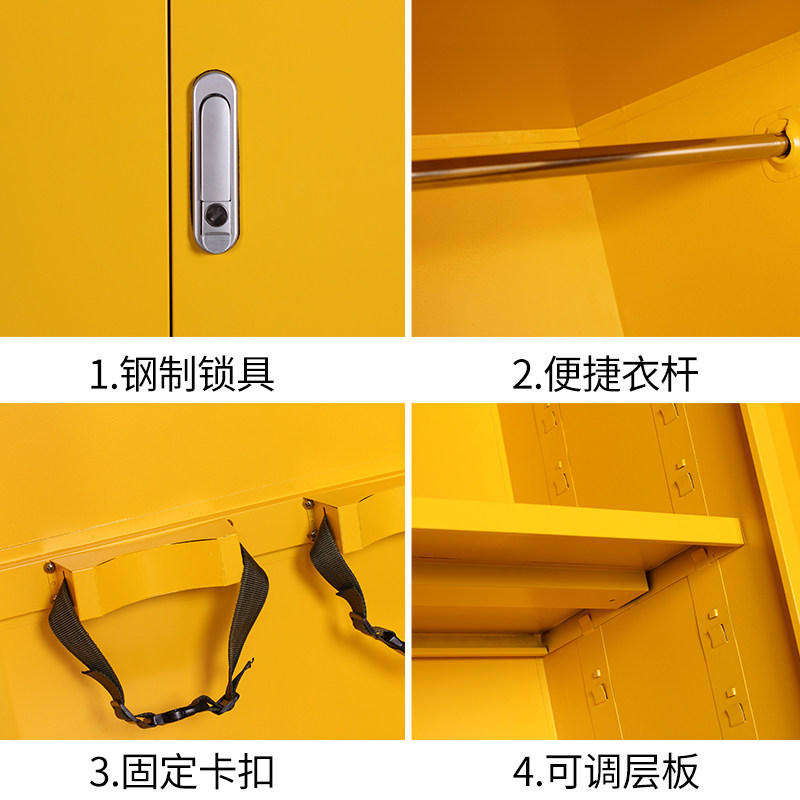 1.钢制锁具

2.便捷衣杆

3.固定卡扣

4.可调层板