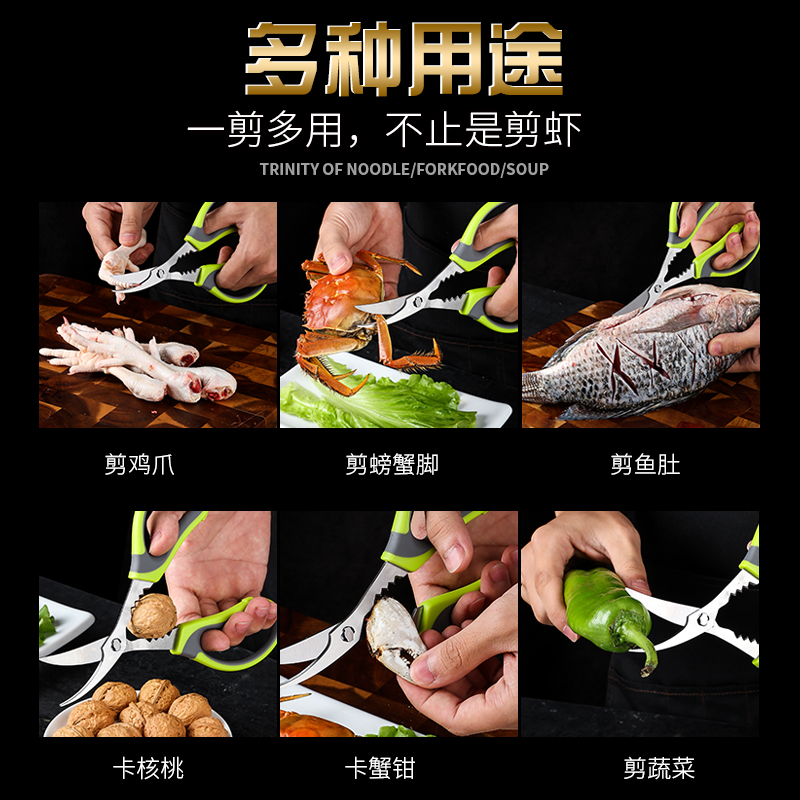 多种用途

一剪多用，不止是剪虾

TRINITY OF NOODLE/FORKFOOD/SOUP

剪鸡爪

剪螃蟹脚

剪鱼肚

卡核桃

卡蟹钳

剪蔬菜