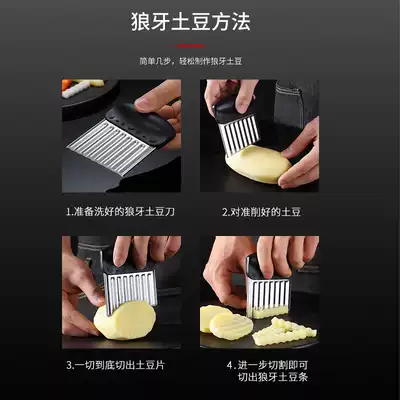 狼牙土豆方法

简单几步，轻松制作狼牙土豆

1.准备洗好的狼牙土豆刀

2.对准削好的土豆

3.一切到底切出土豆片

4.进一步切割即可切出狼牙土豆条