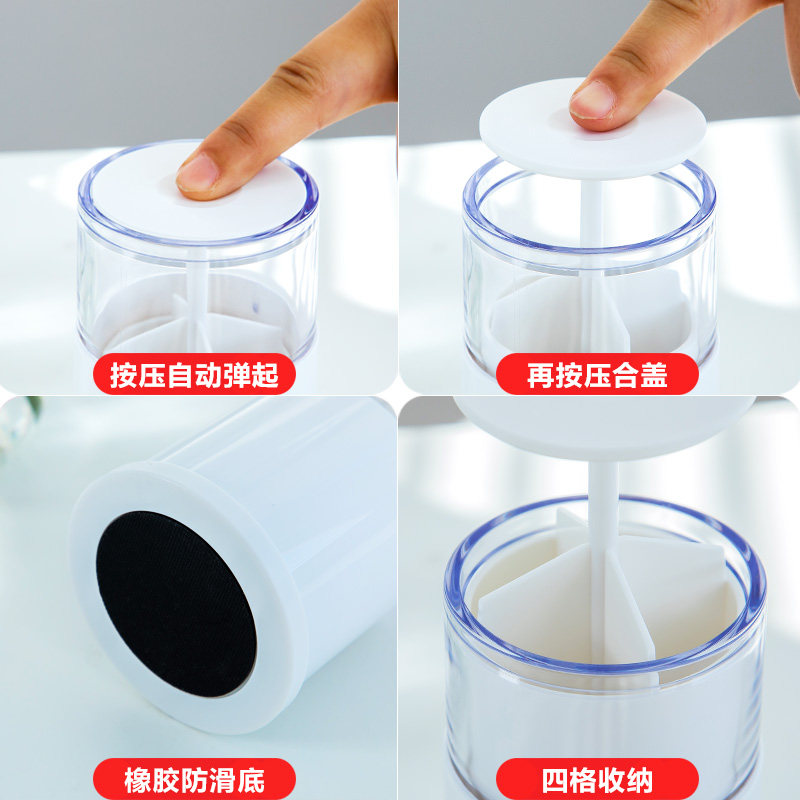 按压自动弹起

再按压合盖

橡胶防滑底

四格收纳