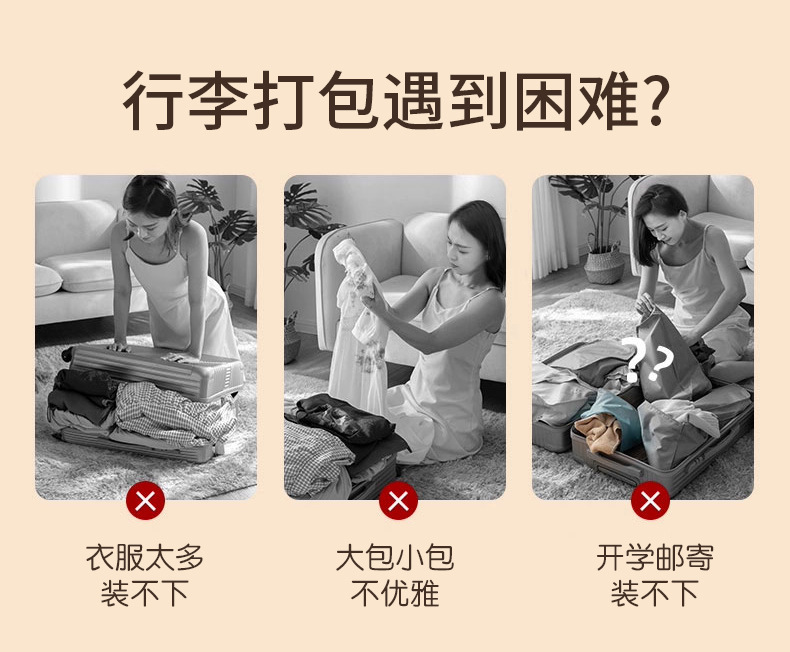 行李打包遇到困难?

??

衣服太多
装不下

大包小包
不优雅

开学邮寄
装不下