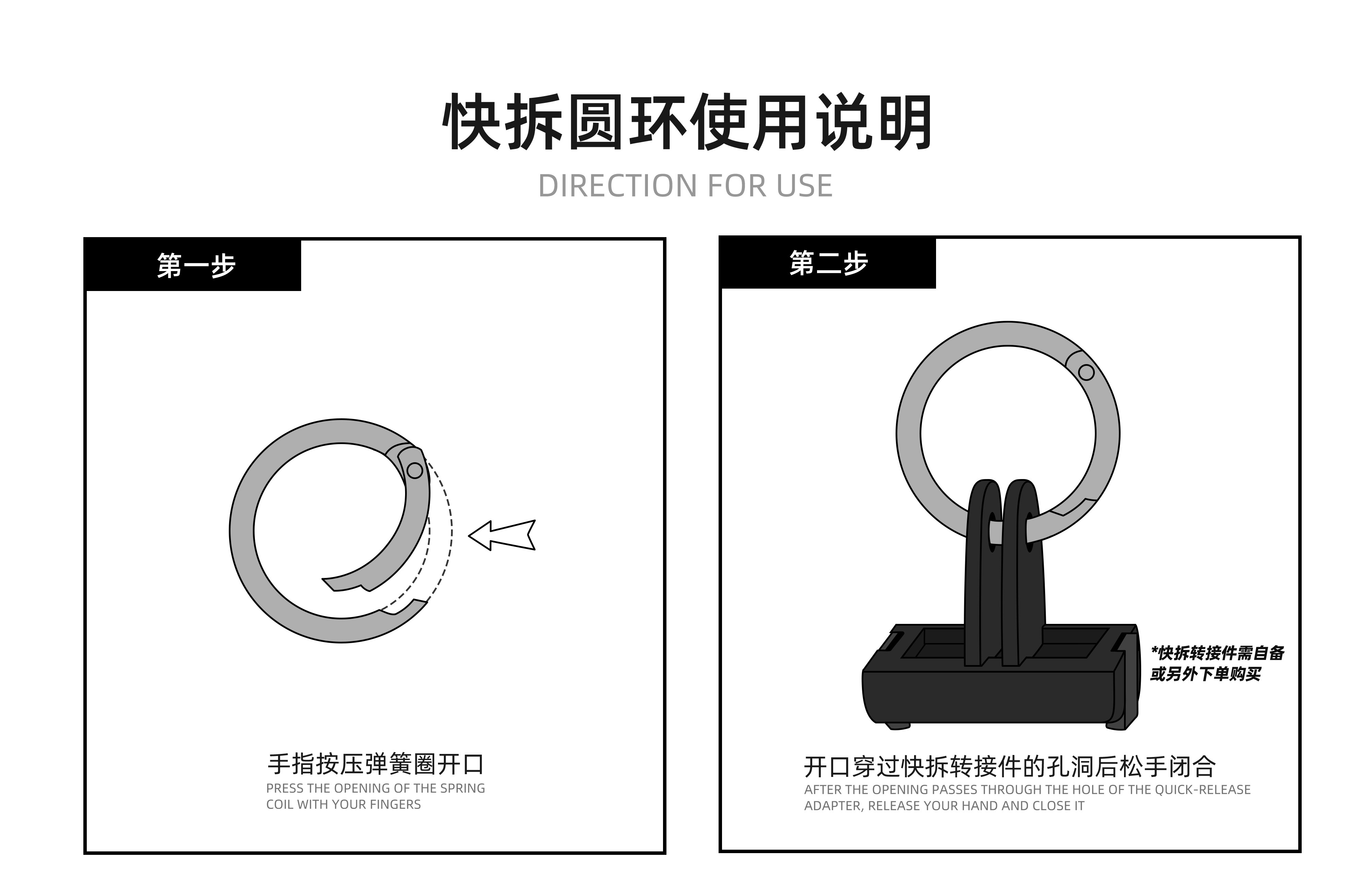 快拆圆环使用说明
DIRECTION FOR USE

第一步

手指按压弹簧圈开口
PRESS THE OPENING OF THE SPRING COIL WITH YOUR FINGERS

第二步

*快拆转接件需自备或另外下单购买

开口穿过快拆转接件的孔洞后松手闭合
AFTER THE OPENING PASSES THROUGH THE HOLE OF THE QUICK-RELEASE ADAPTER, RELEASE YOUR HAND AND CLOSE IT