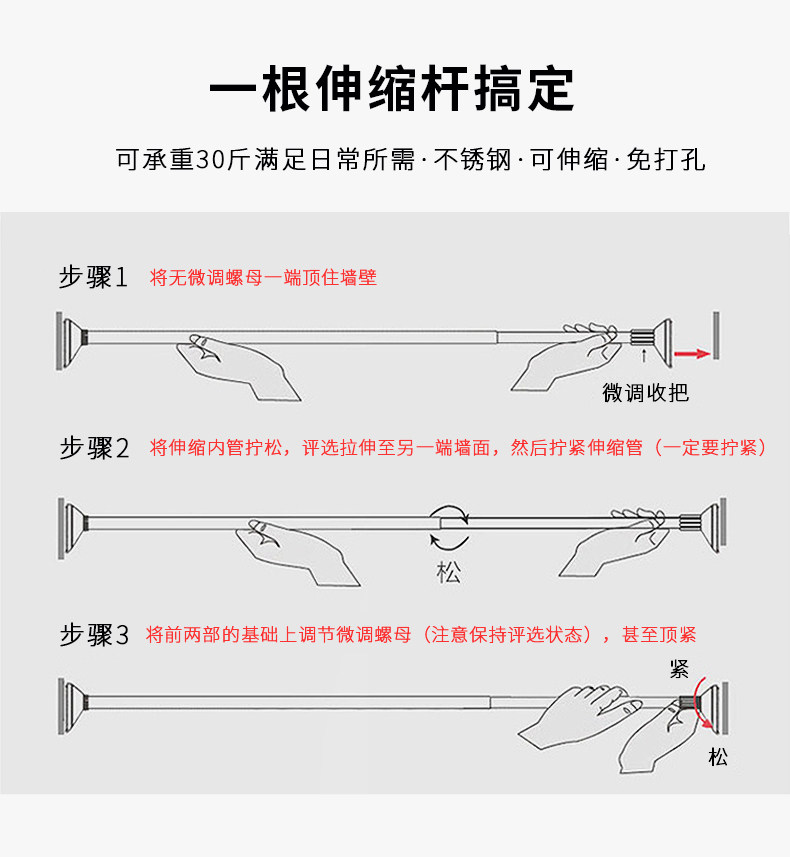 一根伸缩杆搞定

可承重30斤满足日常所需·不锈钢·可伸缩·免打孔

步骤1 将无微调螺母一端顶住墙壁

微调收把

步骤2 将伸缩内管拧松，评选拉伸至另一端墙面，然后拧紧伸缩管（一定要拧紧）

松

步骤3 将前两部的基础上调节微调螺母（注意保持评选状态），甚至顶紧

紧

松