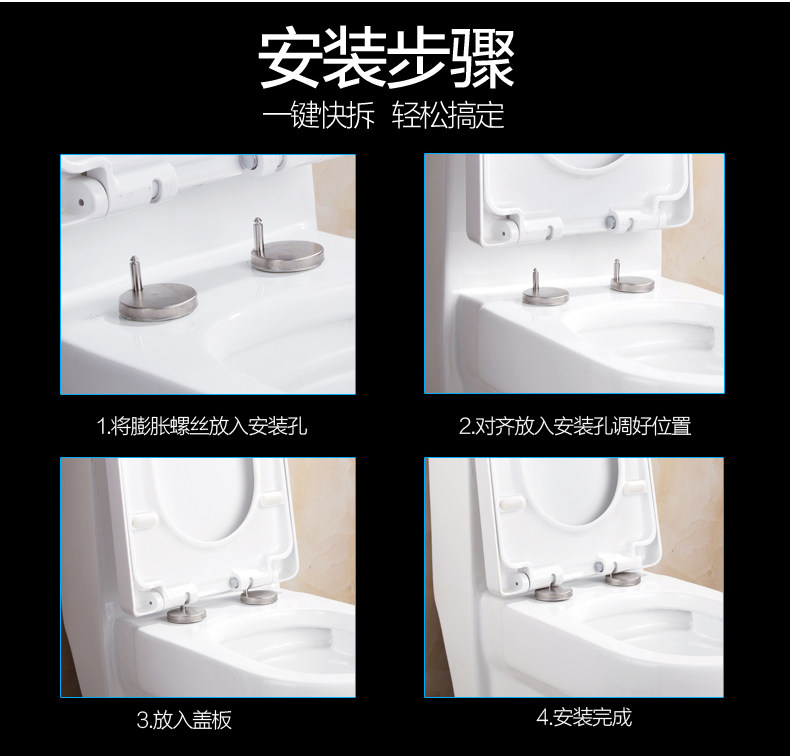 安装步骤
一键快拆 轻松搞定

1.将膨胀螺丝放入安装孔

2.对齐放入安装孔调好位置

3.放入盖板

4.安装完成