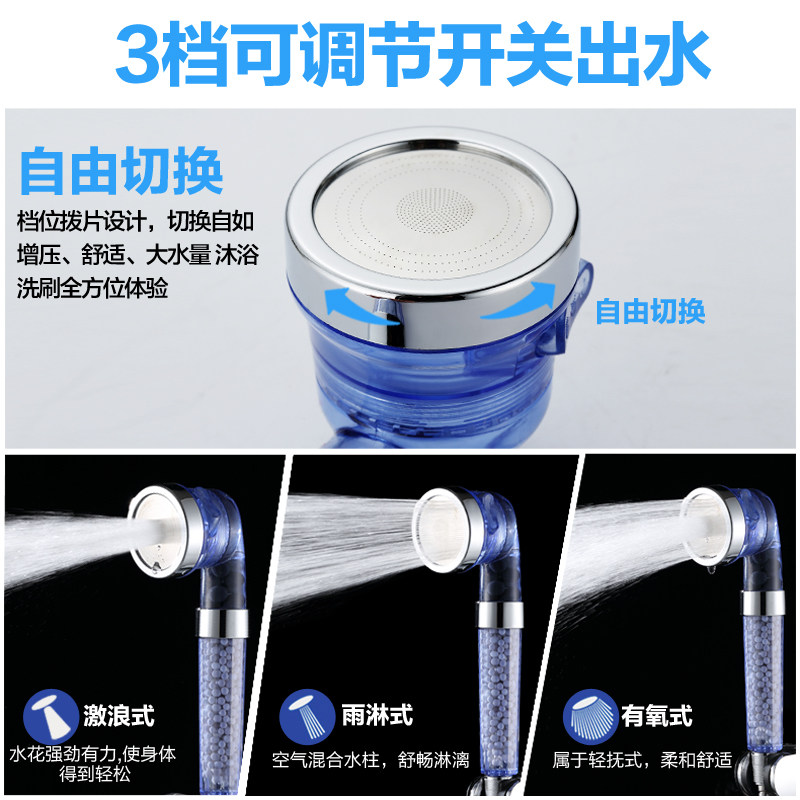 3档可调节开关出水

自由切换
档位拨片设计，切换自如
增压、舒适、大水量 沐浴
洗刷全方位体验

自由切换

激浪式
水花强劲有力,使身体得到轻松

雨淋式
空气混合水柱，舒畅淋漓

有氧式
属于轻抚式，柔和舒适