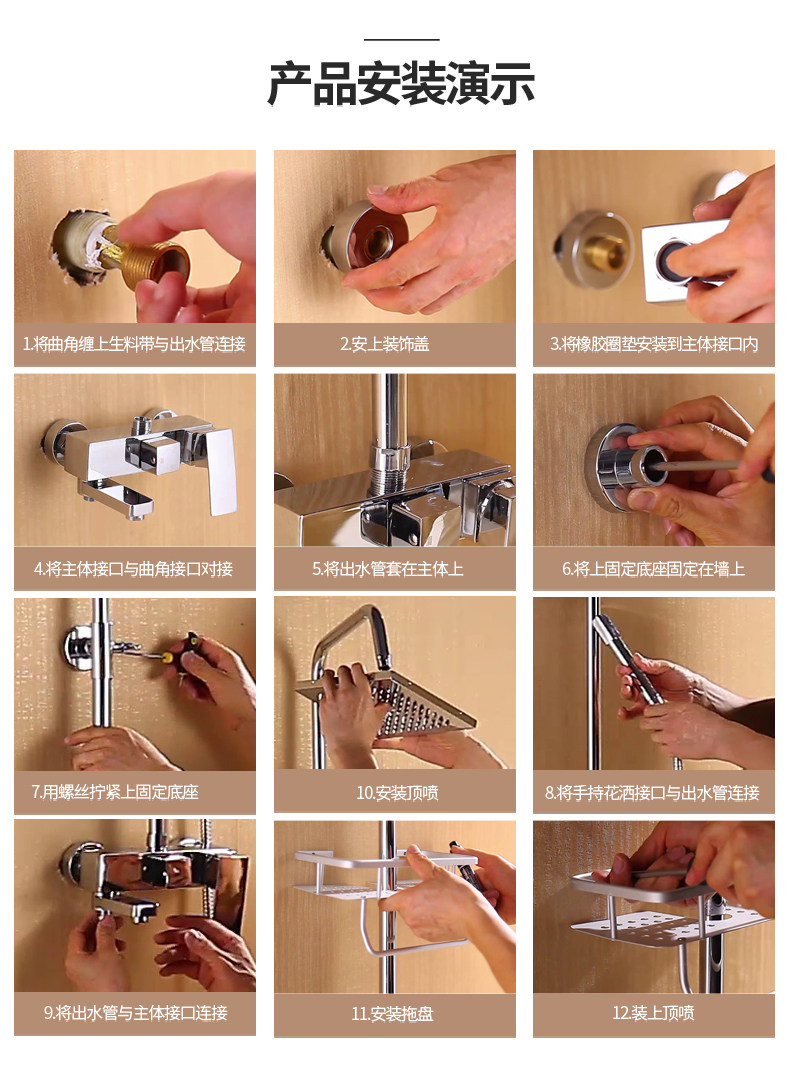 产品安装演示

1.将曲角缠上生料带与出水管连接

2.安上装饰盖

3.将橡胶圈垫安装到主体接口内

4.将主体接口与曲角接口对接

5.将出水管套在主体上

6.将上固定底座固定在墙上

7.用螺丝拧紧上固定底座

10.安装顶喷

8.将手持花洒接口与出水管连接

9.将出水管与主体接口连接

11.安装拖盘

12.装上顶喷