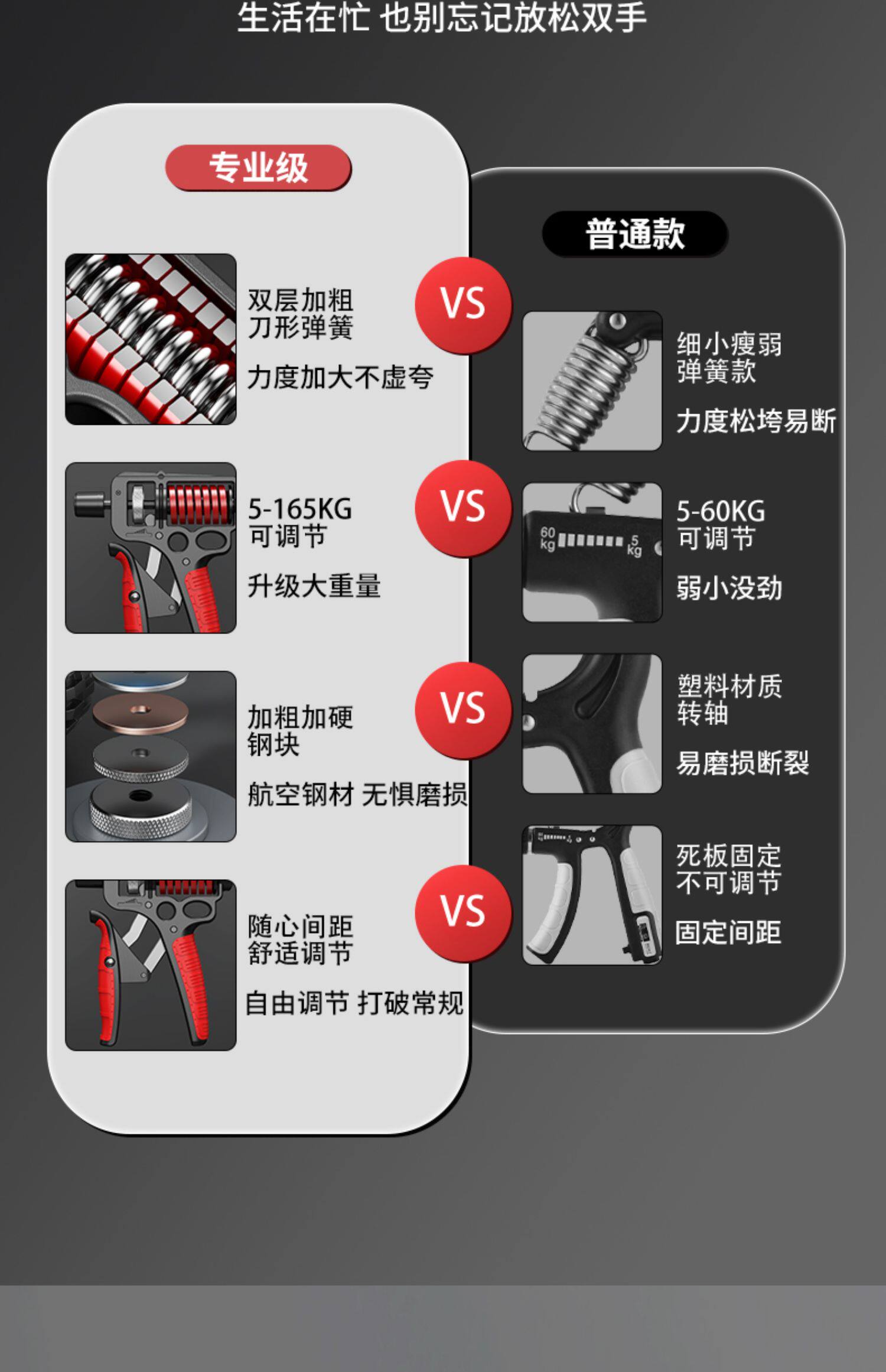 生活在忙 也别忘记放松双手

专业级

双层加粗
刀形弹簧

力度加大不虚夸

5-165KG
可调节

升级大重量

加粗加硬
钢块

航空钢材 无惧磨损

随心间距
舒适调节

自由调节 打破常规

VS

VS

VS

VS

普通款

细小瘦弱
弹簧款

力度松垮易断

60 kg 5 kg

5-60KG
可调节

弱小没劲

塑料材质
转轴

易磨损断裂

死板固定
不可调节

固定间距