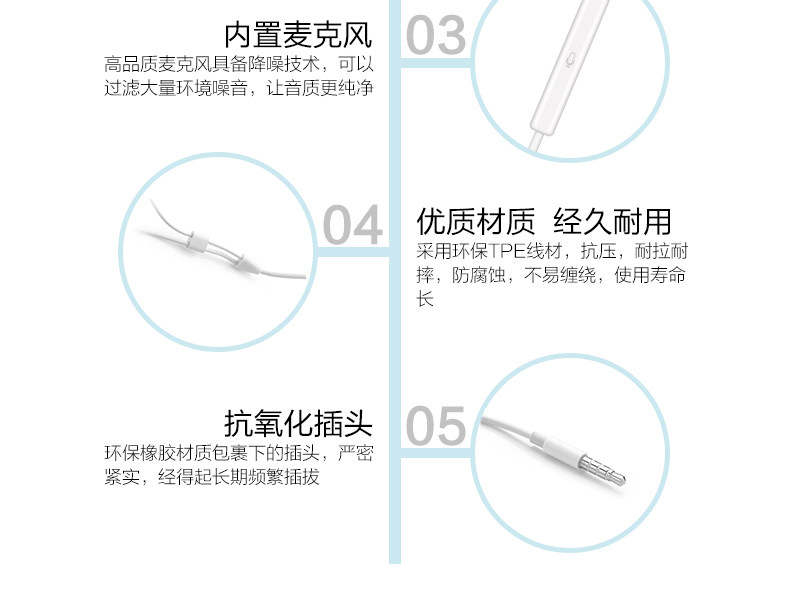 内置麦克风
高品质麦克风具备降噪技术，可以过滤大量环境噪音，让音质更纯净

03

04

优质材质 经久耐用
采用环保TPE线材，抗压，耐拉耐摔，防腐蚀，不易缠绕，使用寿命长

抗氧化插头
环保橡胶材质包裹下的插头，严密紧实，经得起长期频繁插拔

05