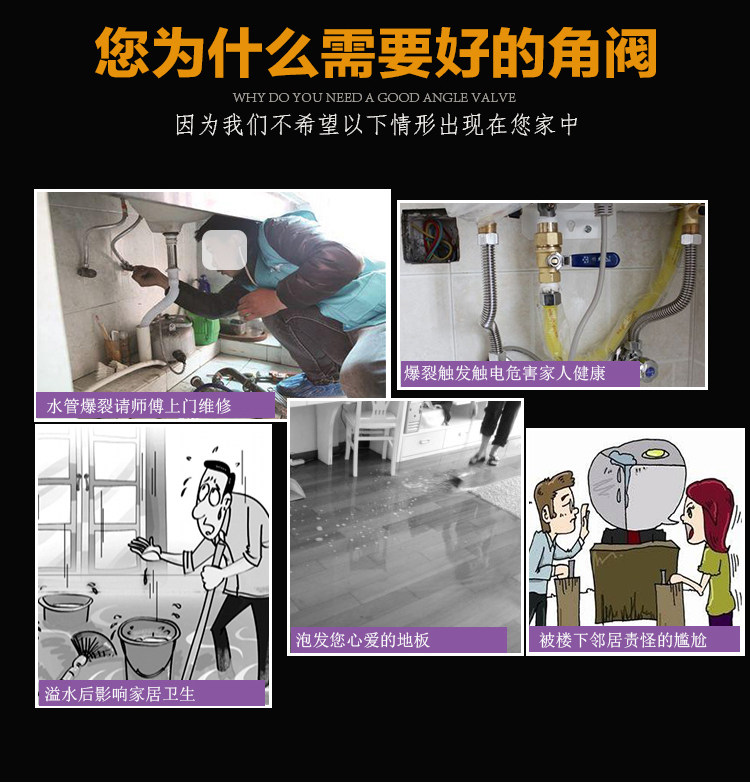 您为什么需要好的角阀

WHY DO YOU NEED A GOOD ANGLE VALVE

因为我们不希望以下情形出现在您家中

水管爆裂请师傅上门维修

爆裂触发触电危害家人健康

溢水后影响家居卫生

泡发您心爱的地板

被楼下邻居责怪的尴尬