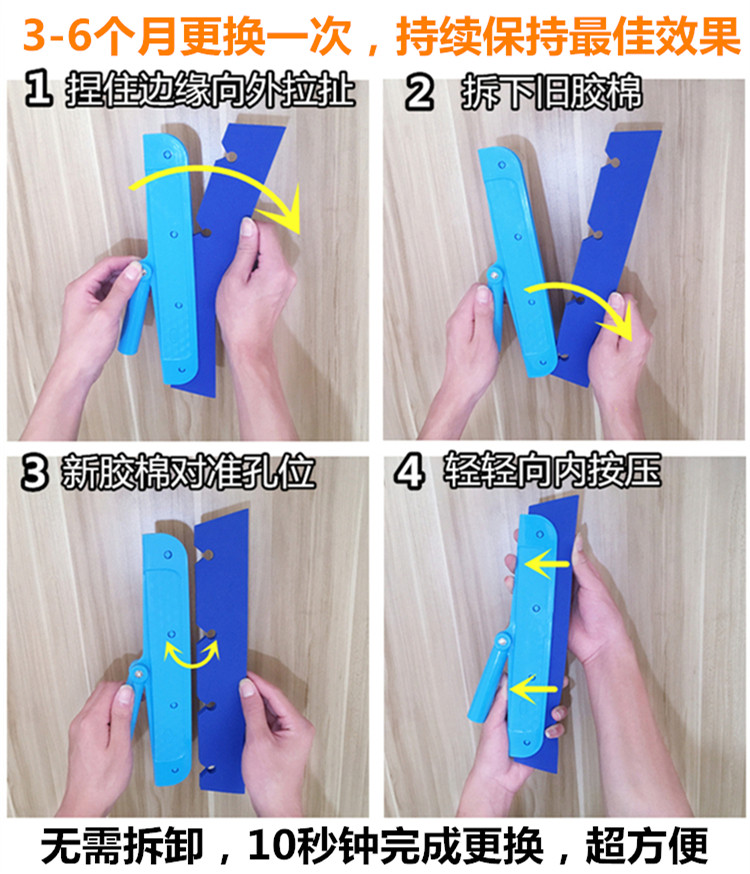 3-6个月更换一次，持续保持最佳效果

1 捏住边缘向外拉扯

2 拆下旧胶棉

3 新胶棉对准孔位

4 轻轻向内按压

无需拆卸，10秒钟完成更换，超方便