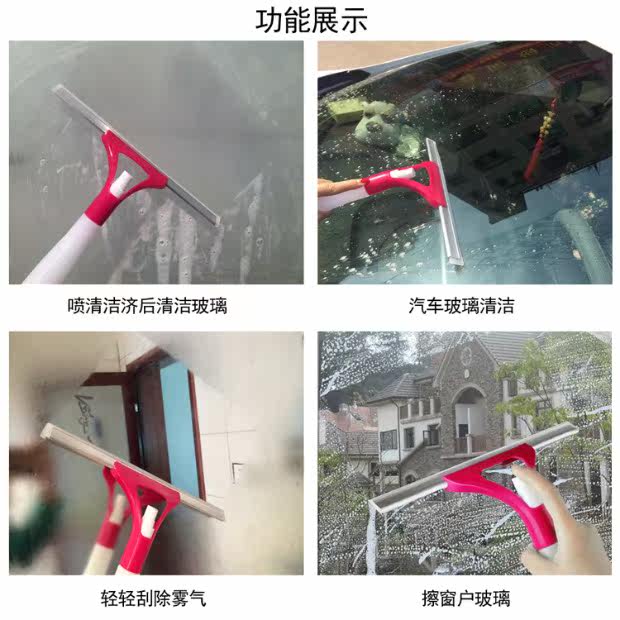 功能展示

喷清洁济后清洁玻璃

汽车玻璃清洁

轻轻刮除雾气

擦窗户玻璃