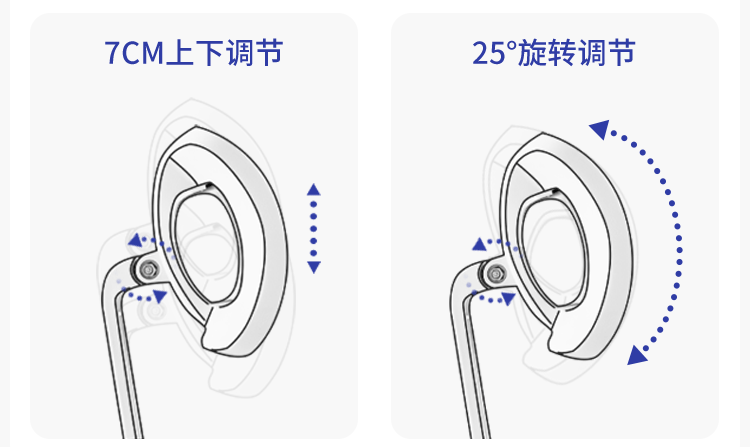 7CM上下调节

25°旋转调节