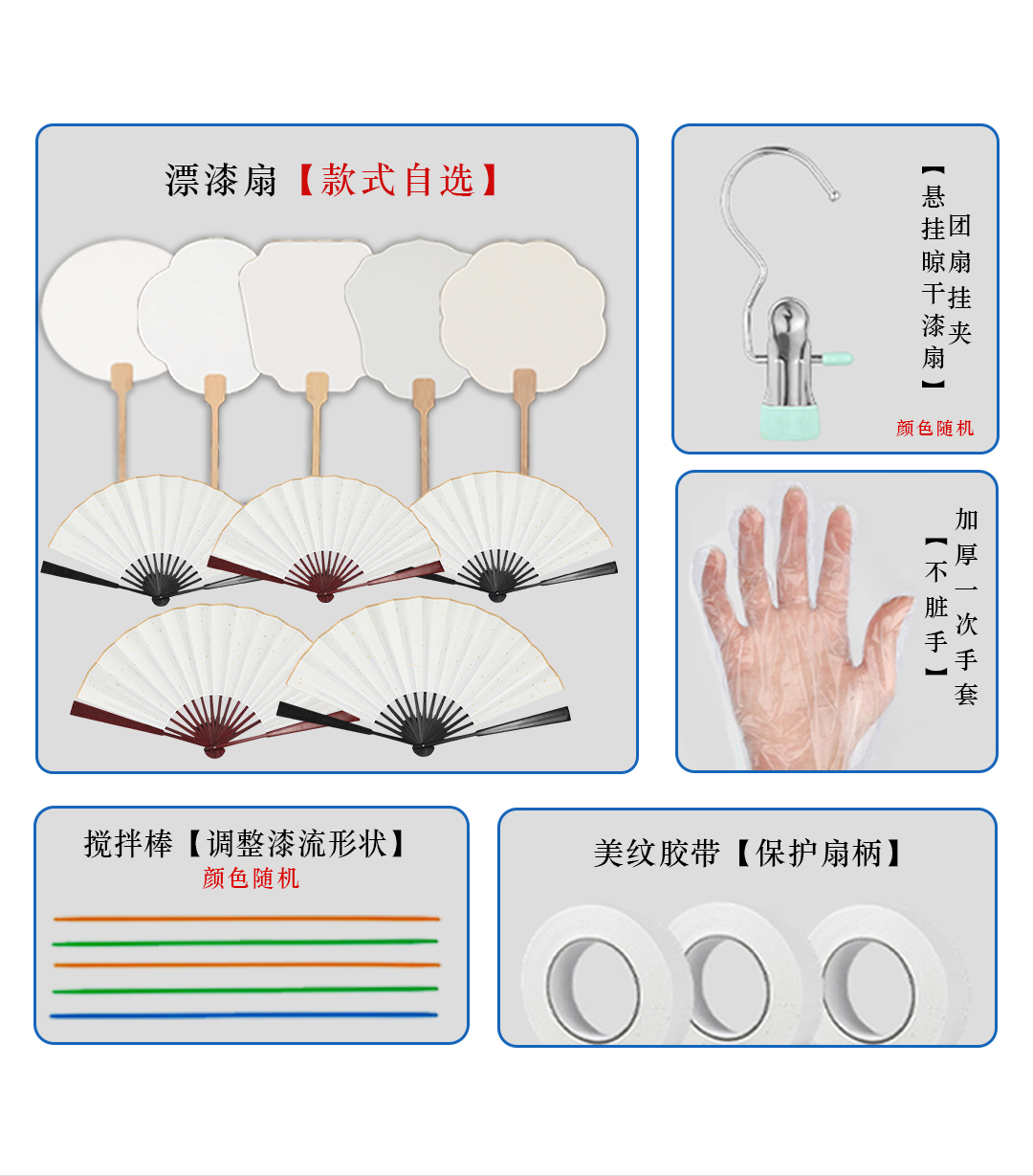 漂漆扇【款式自选】

团扇挂夹
【悬挂晾干漆扇】
颜色随机

加厚一次手套
【不脏手】

搅拌棒【调整漆流形状】
颜色随机

美纹胶带【保护扇柄】