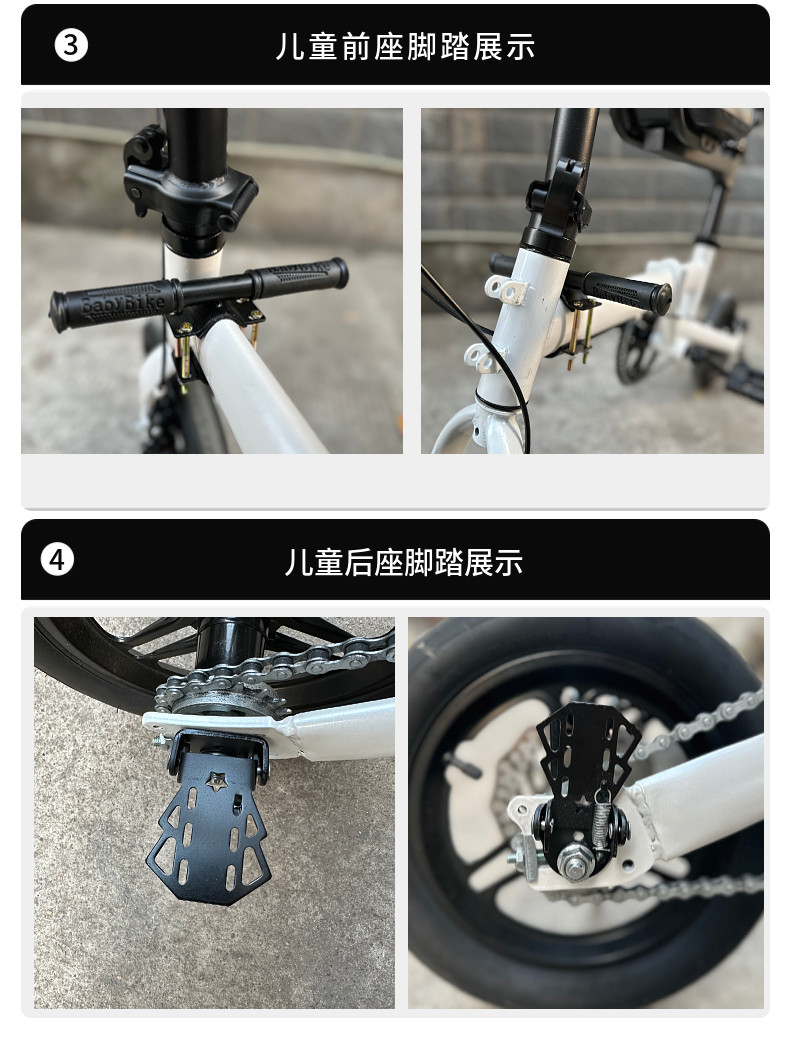 ③ 儿童前座脚踏展示

BabyBike

④ 儿童后座脚踏展示