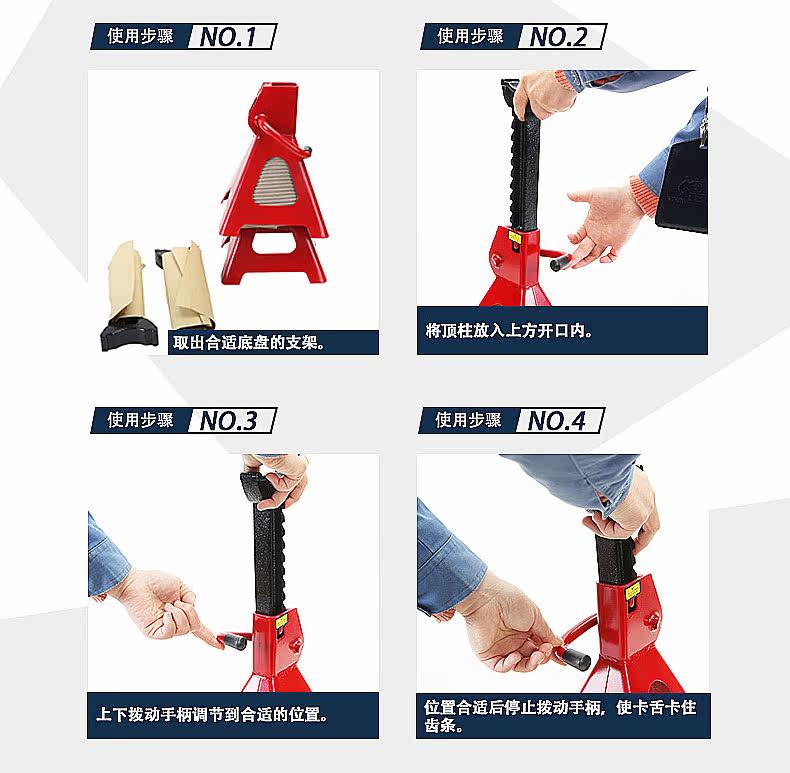 使用步骤 NO.1

取出合适底盘的支架。

使用步骤 NO.2

将顶柱放入上方开口内。

使用步骤 NO.3

上下拨动手柄调节到合适的位置。

使用步骤 NO.4

位置合适后停止拨动手柄，使卡舌卡住齿条。