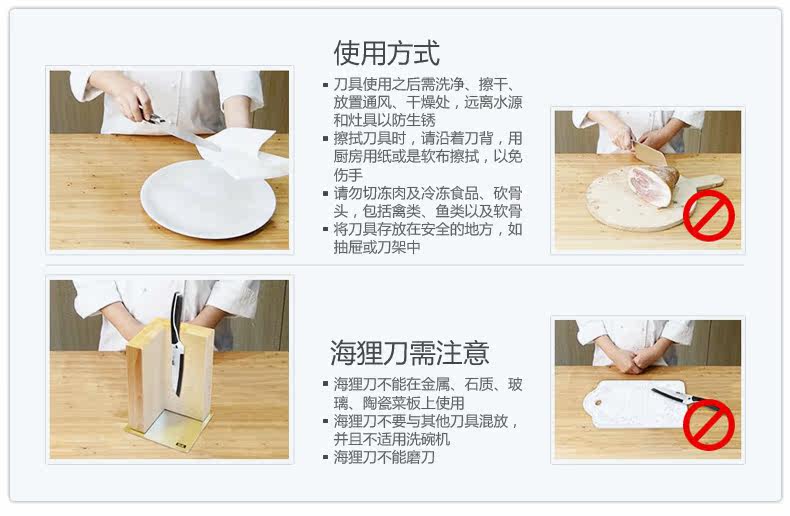 使用方式

▪ 刀具使用之后需洗净、擦干、放置通风、干燥处，远离水源和灶具以防生锈
▪ 擦拭刀具时，请沿着刀背，用厨房用纸或是软布擦拭，以免伤手
▪ 请勿切冻肉及冷冻食品、砍骨头，包括禽类、鱼类以及软骨
▪ 将刀具存放在安全的地方，如抽屉或刀架中

海狸刀需注意

▪ 海狸刀不能在金属、石质、玻璃、陶瓷菜板上使用
▪ 海狸刀不要与其他刀具混放，并且不适用洗碗机
▪ 海狸刀不能磨刀