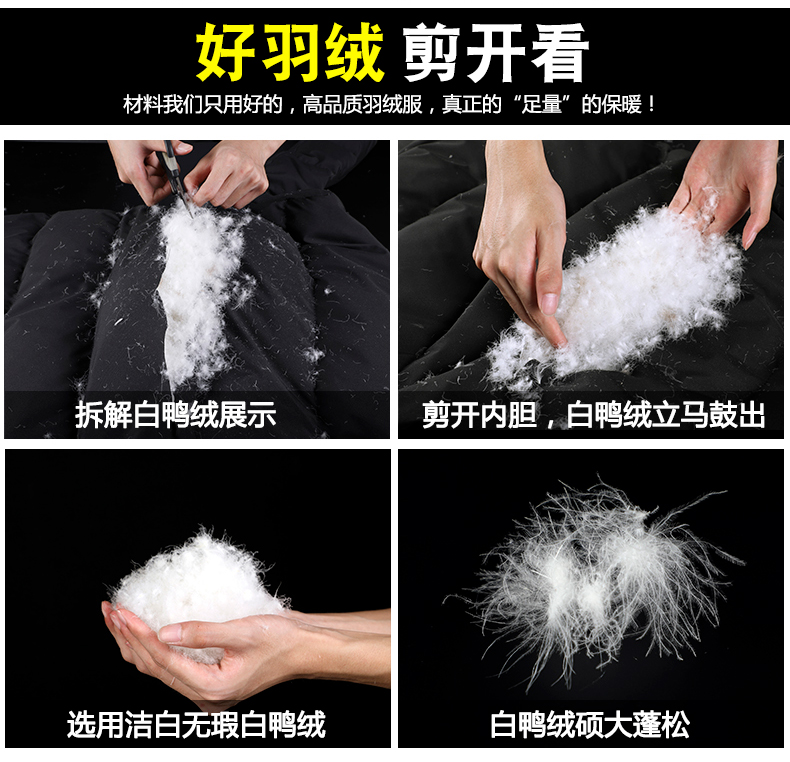 好羽绒 剪开看

材料我们只用好的，高品质羽绒服，真正的“足量”的保暖！

拆解白鸭绒展示

剪开内胆，白鸭绒立马鼓出

选用洁白无瑕白鸭绒

白鸭绒硕大蓬松