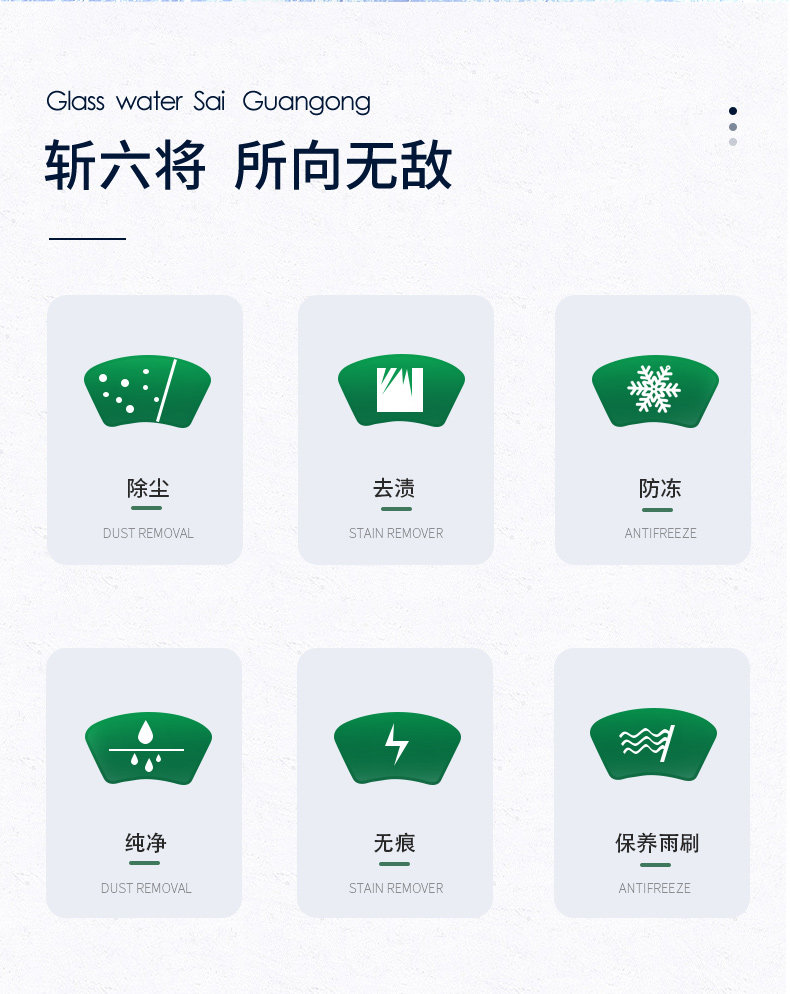 Glass water Sai Guangong

斩六将 所向无敌

除尘

DUST REMOVAL

去渍

STAIN REMOVER

防冻

ANTIFREEZE

纯净

DUST REMOVAL

无痕

STAIN REMOVER

保养雨刷

ANTIFREEZE