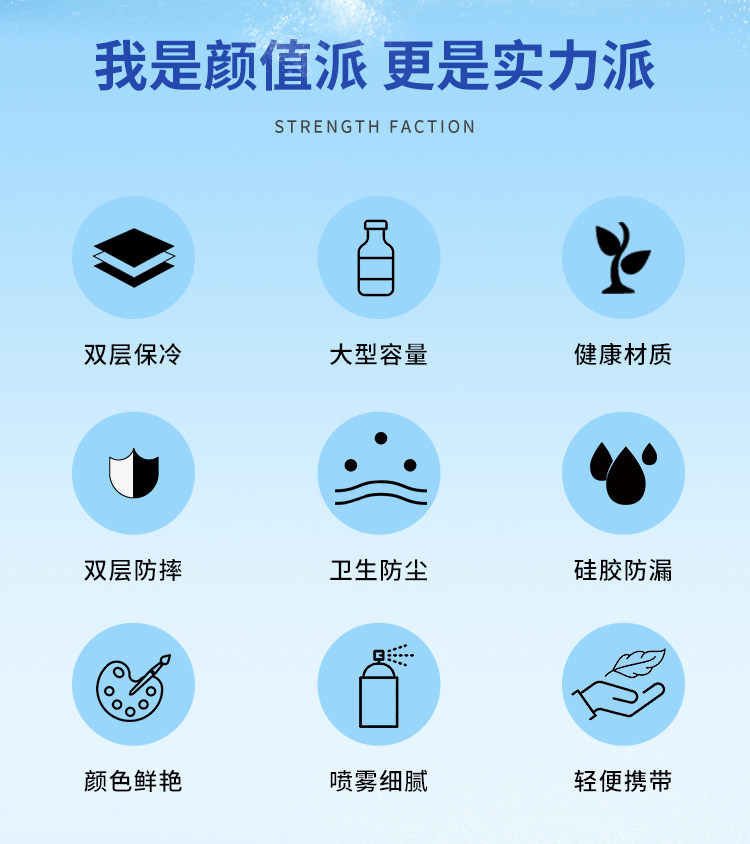 我是颜值派 更是实力派

STRENGTH FACTION

双层保冷

大型容量

健康材质

双层防摔

卫生防尘

硅胶防漏

颜色鲜艳

喷雾细腻

轻便携带